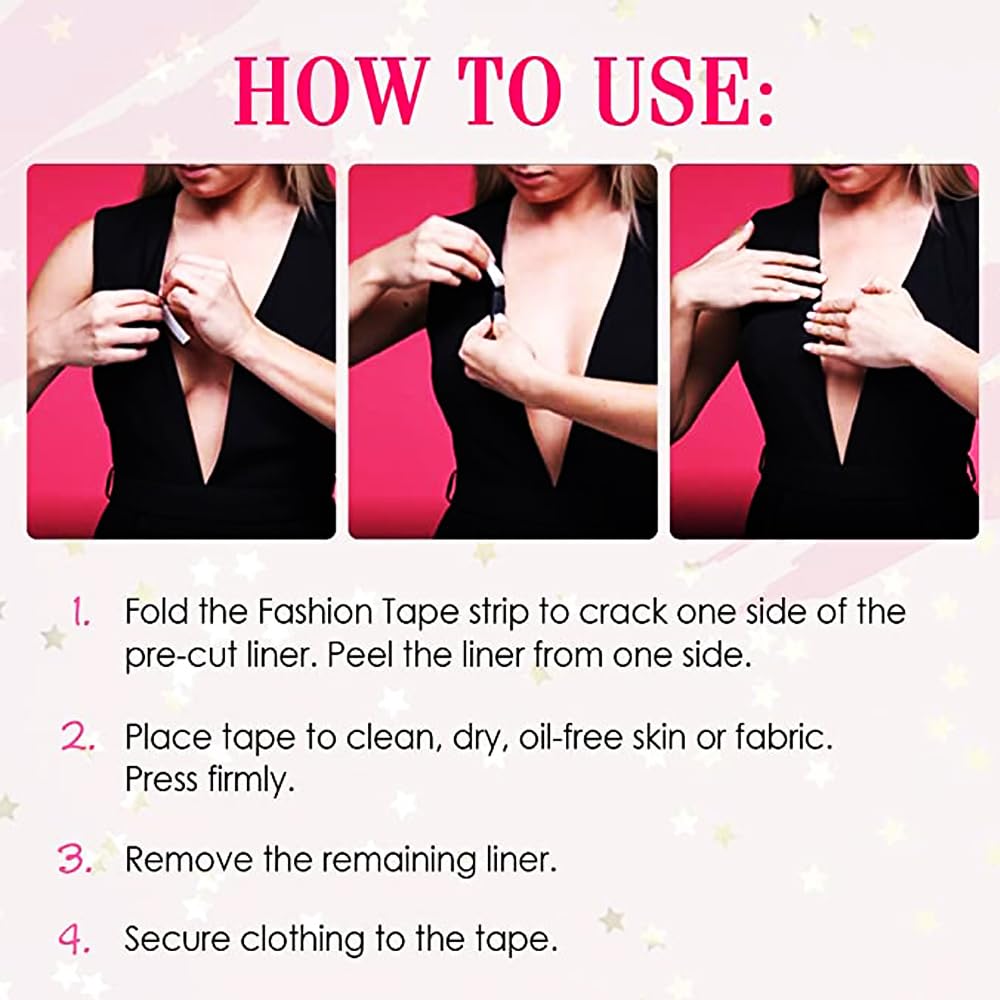 HOW TO USE:

1. Fold the Fashion Tape strip to crack one side of the pre-cut liner. Peel the liner from one side.

2. Place tape to clean, dry, oil-free skin or fabric. Press firmly.

3. Remove the remaining liner.

4. Secure clothing to the tape.