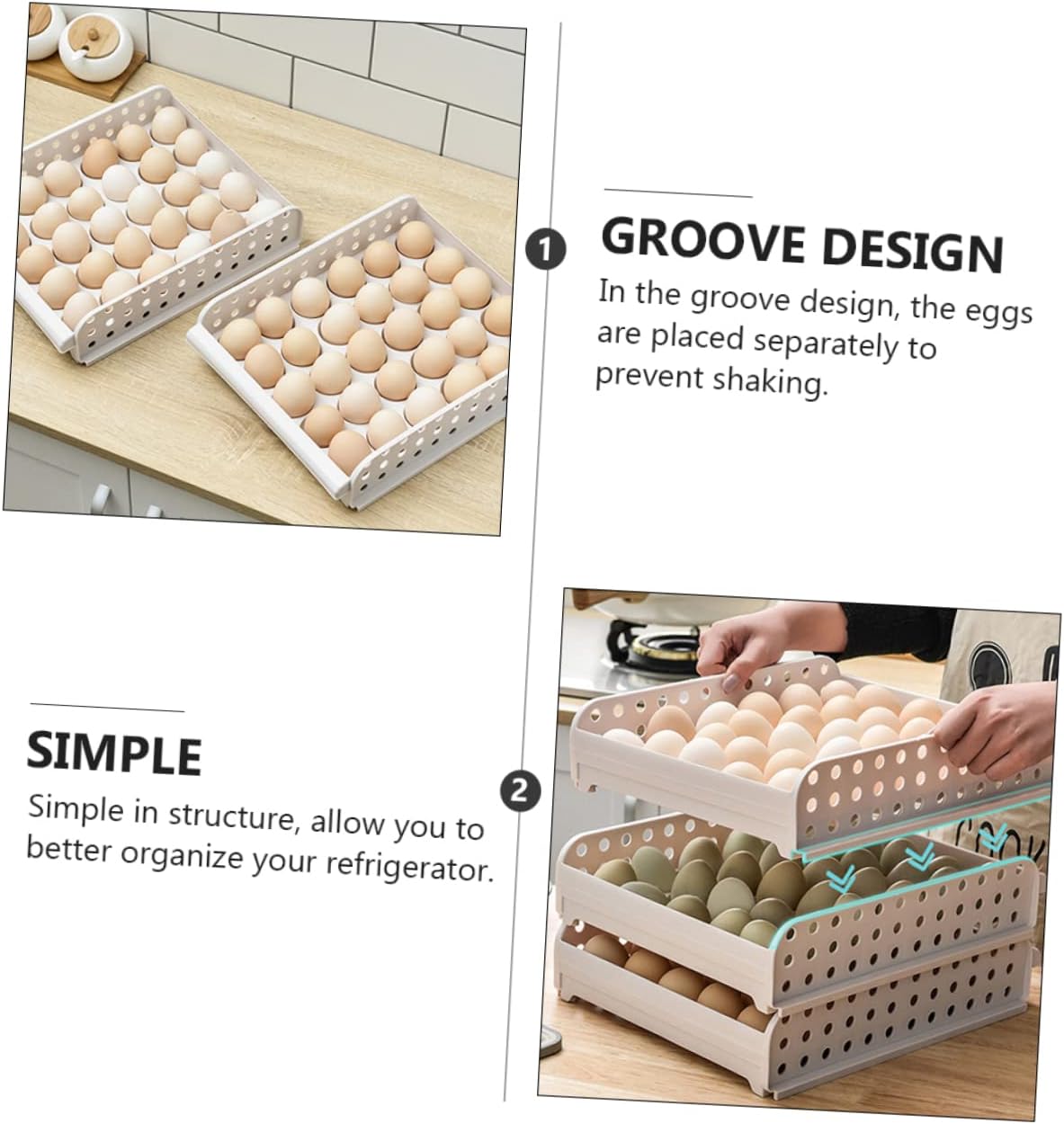 1

GROOVE DESIGN

In the groove design, the eggs are placed separately to prevent shaking.

SIMPLE

Simple in structure, allow you to better organize your refrigerator.

2