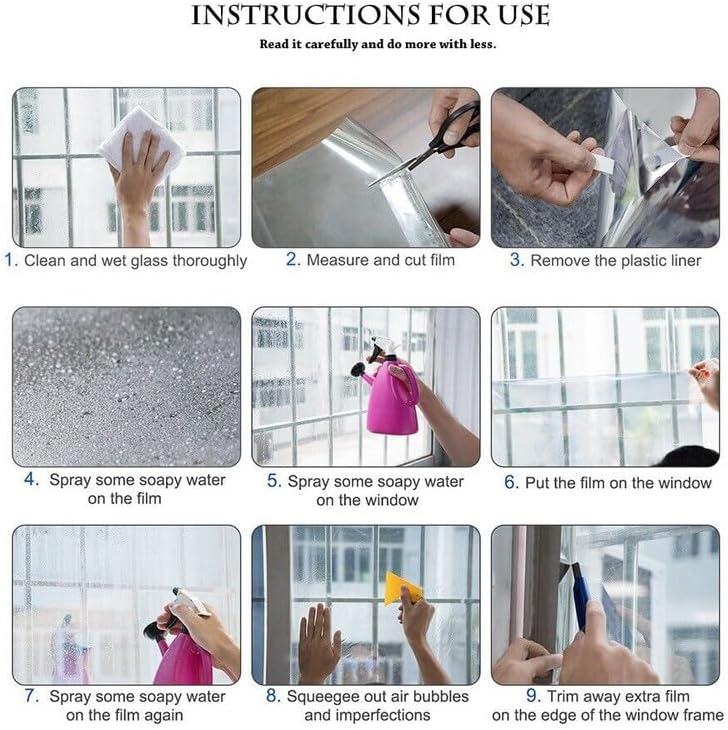 INSTRUCTIONS FOR USE

Read it carefully and do more with less.

1. Clean and wet glass thoroughly

2. Measure and cut film

3. Remove the plastic liner

4. Spray some soapy water on the film

5. Spray some soapy water on the window

6. Put the film on the window

7. Spray some soapy water on the film again

8. Squeegee out air bubbles and imperfections

9. Trim away extra film on the edge of the window frame