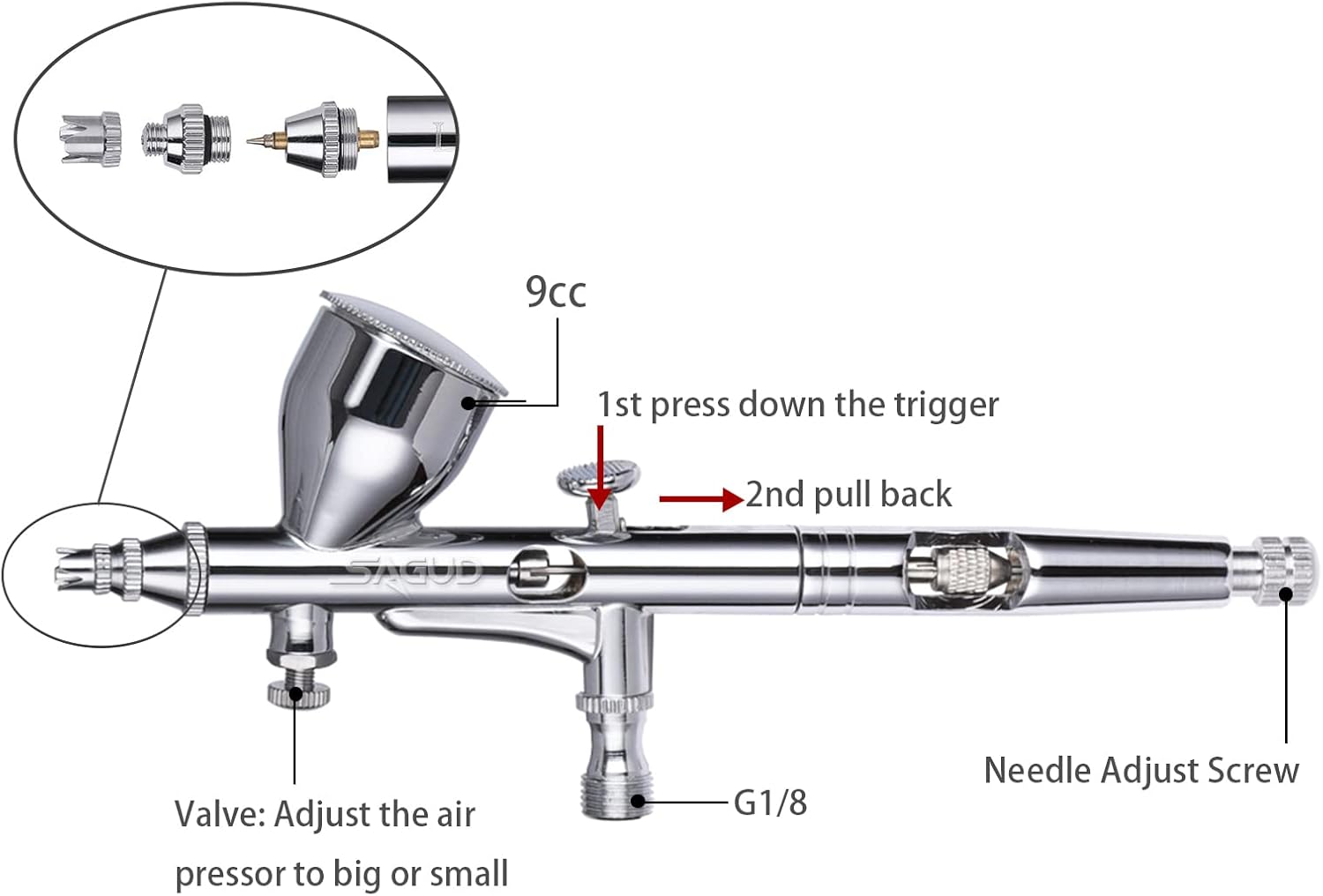 9cc

1st press down the trigger

2nd pull back

SAGUD

Needle Adjust Screw

G1/8

Valve: Adjust the air pressor to big or small