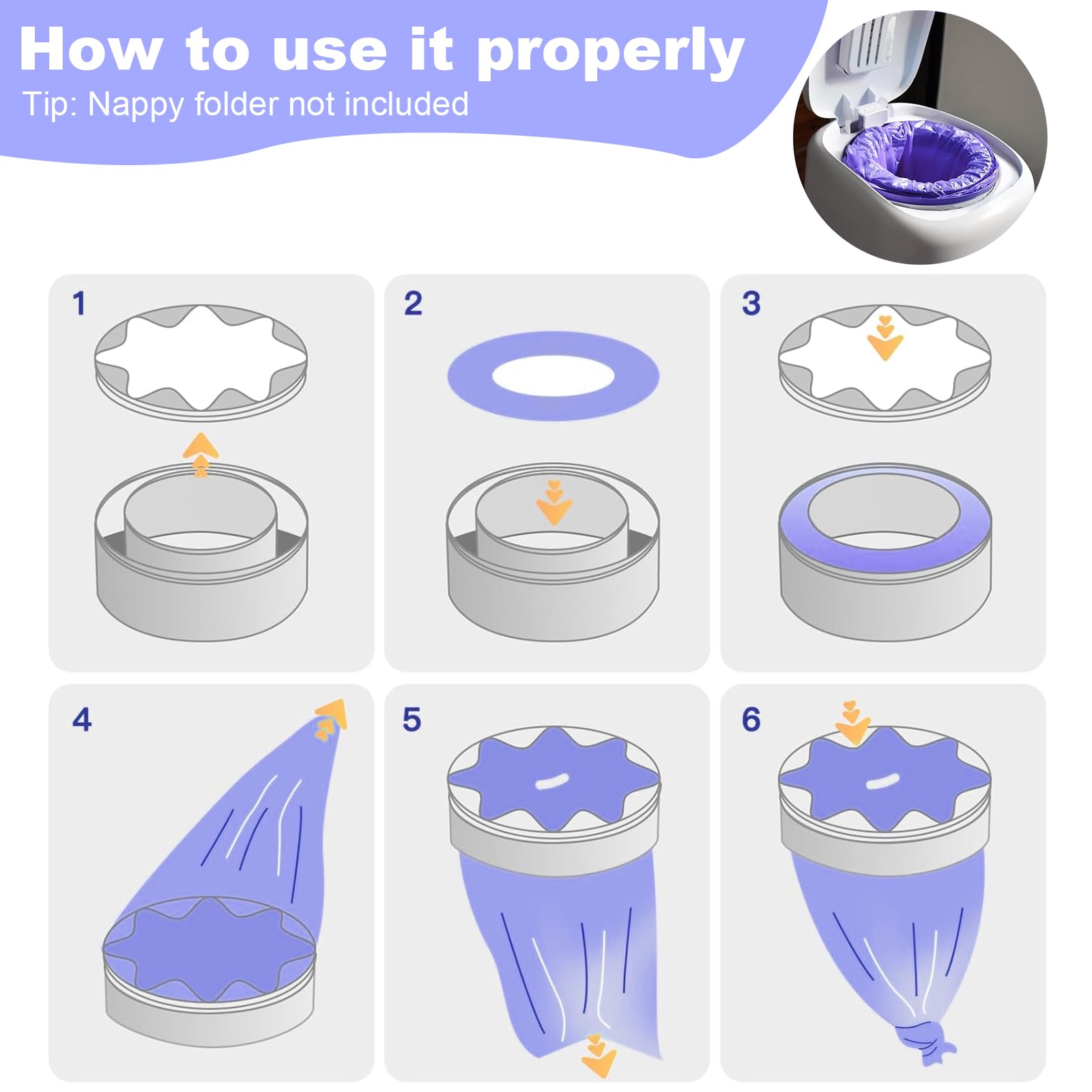 How to use it properly
Tip: Nappy folder not included

1

2

3

4

5

6