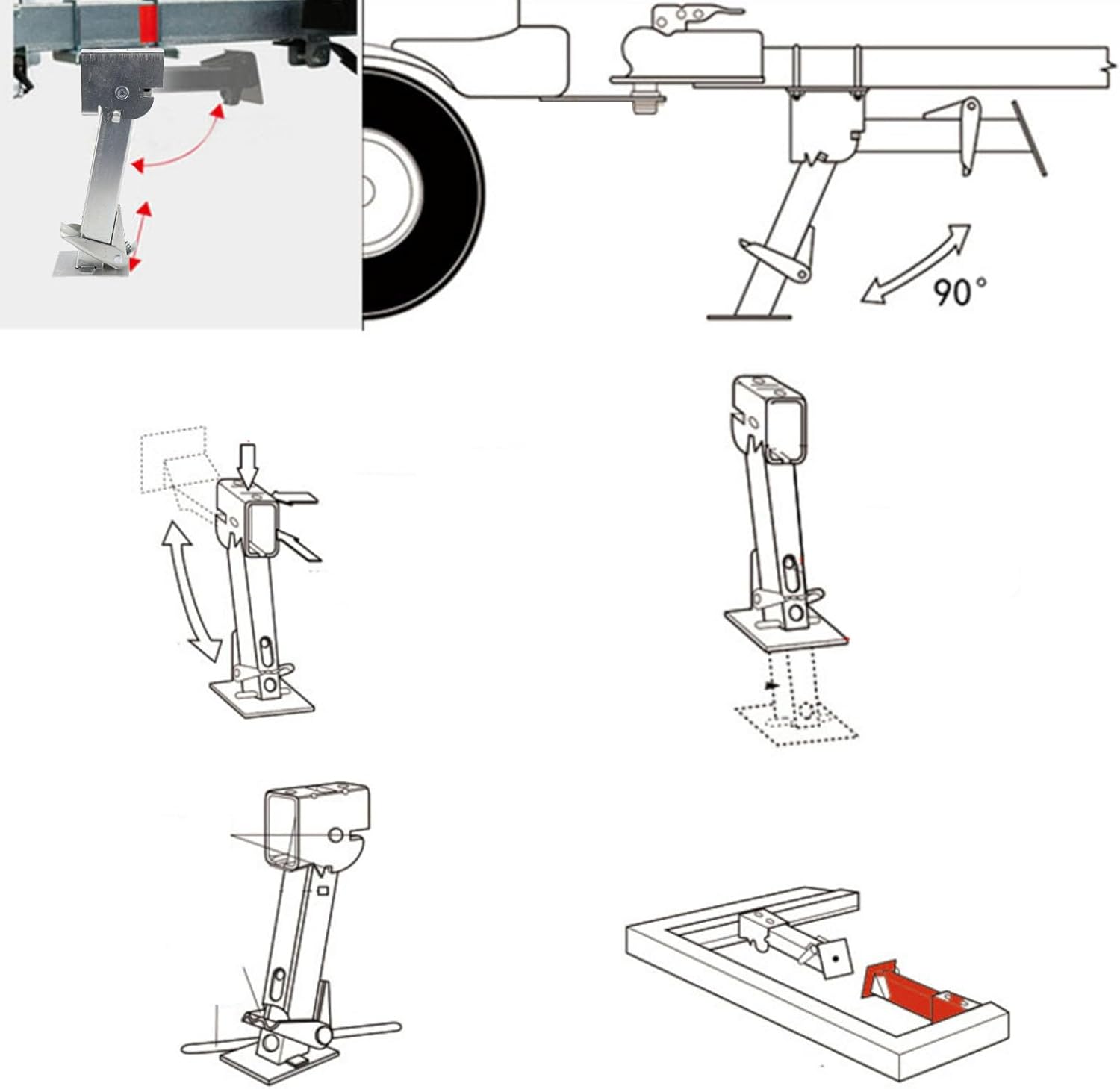 90°