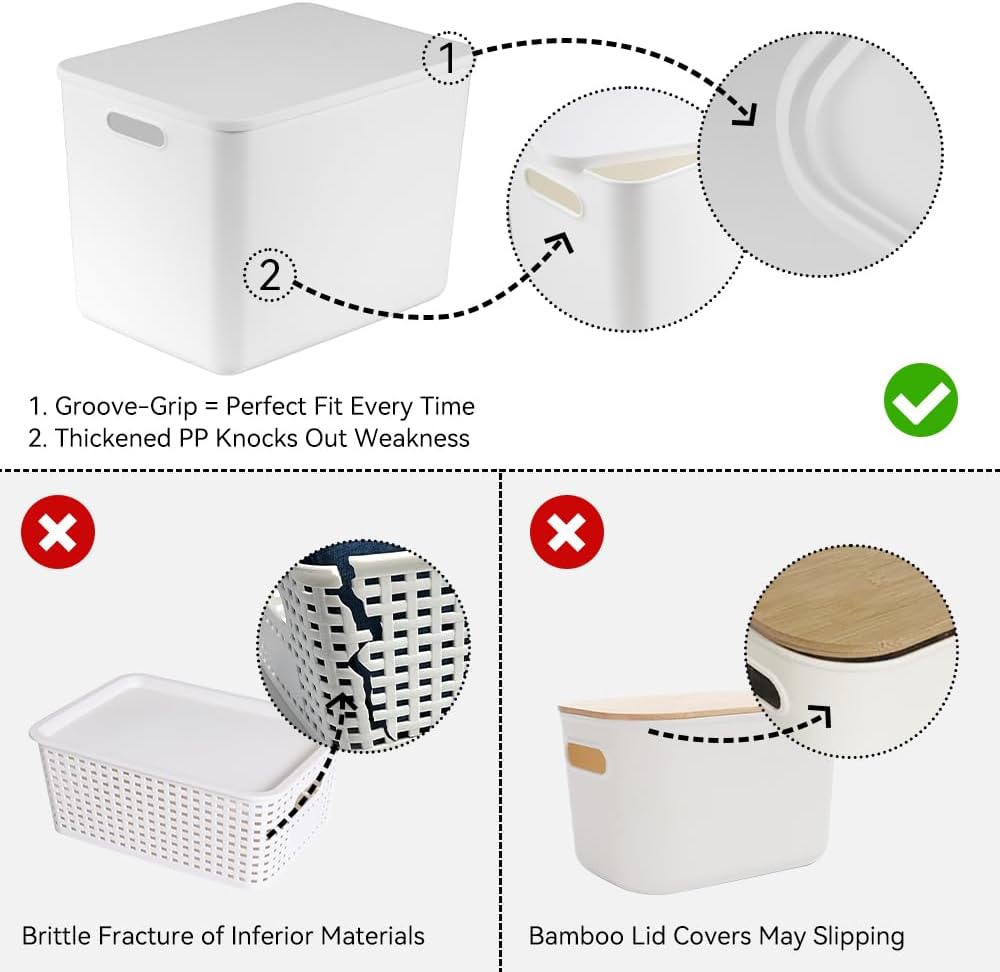 1

2

1. Groove-Grip = Perfect Fit Every Time
2. Thickened PP Knocks Out Weakness

Brittle Fracture of Inferior Materials

Bamboo Lid Covers May Slipping