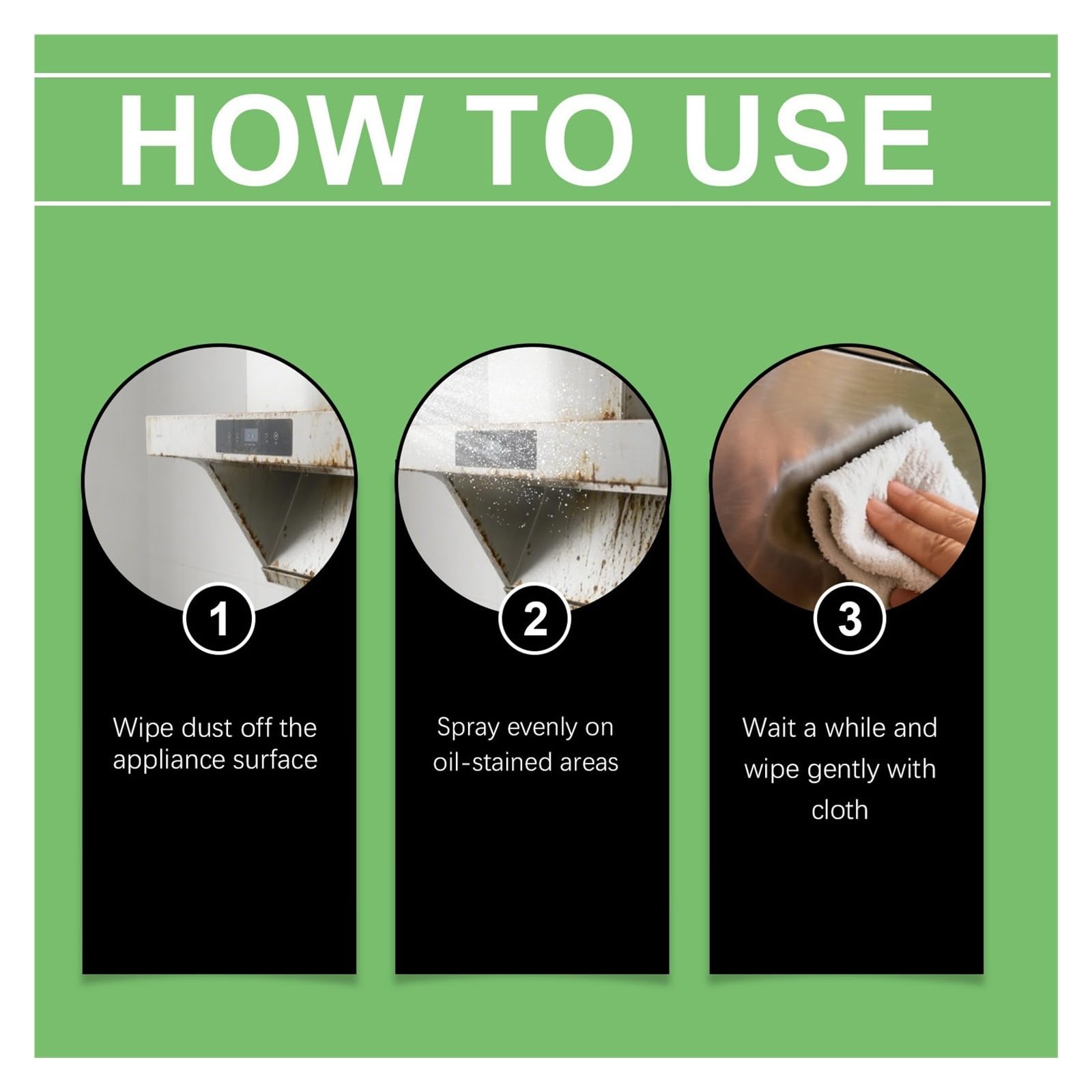 HOW TO USE

1

Wipe dust off the appliance surface

2

Spray evenly on oil-stained areas

3

Wait a while and wipe gently with cloth