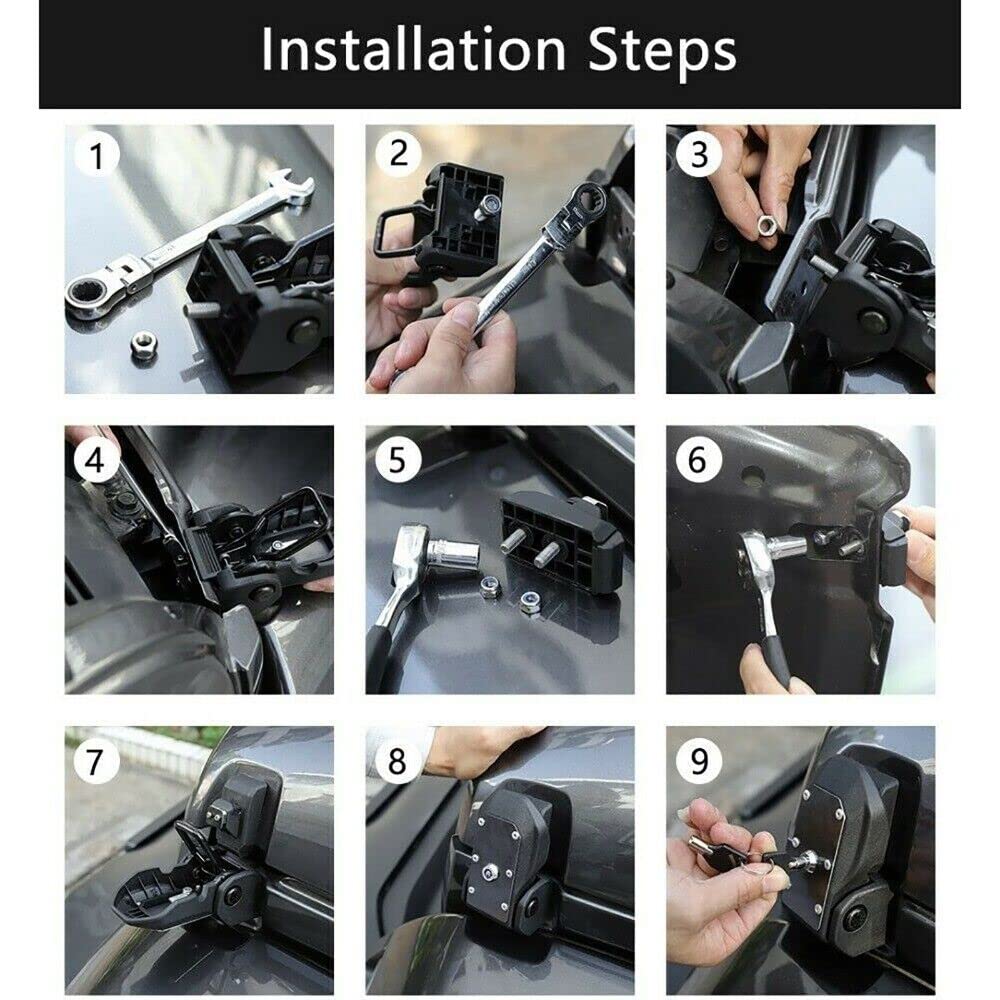 Installation Steps

1

2

3

4

5

6

7

8

9