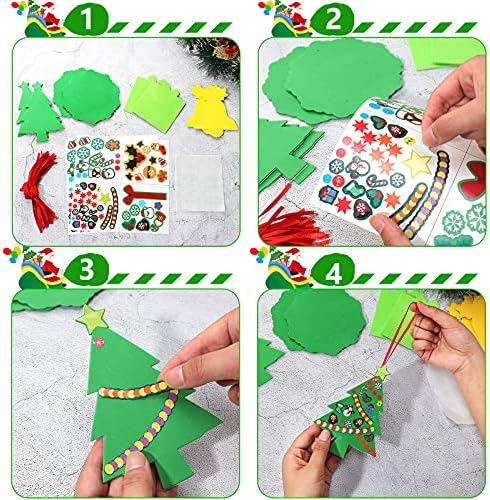 1

2

3

4