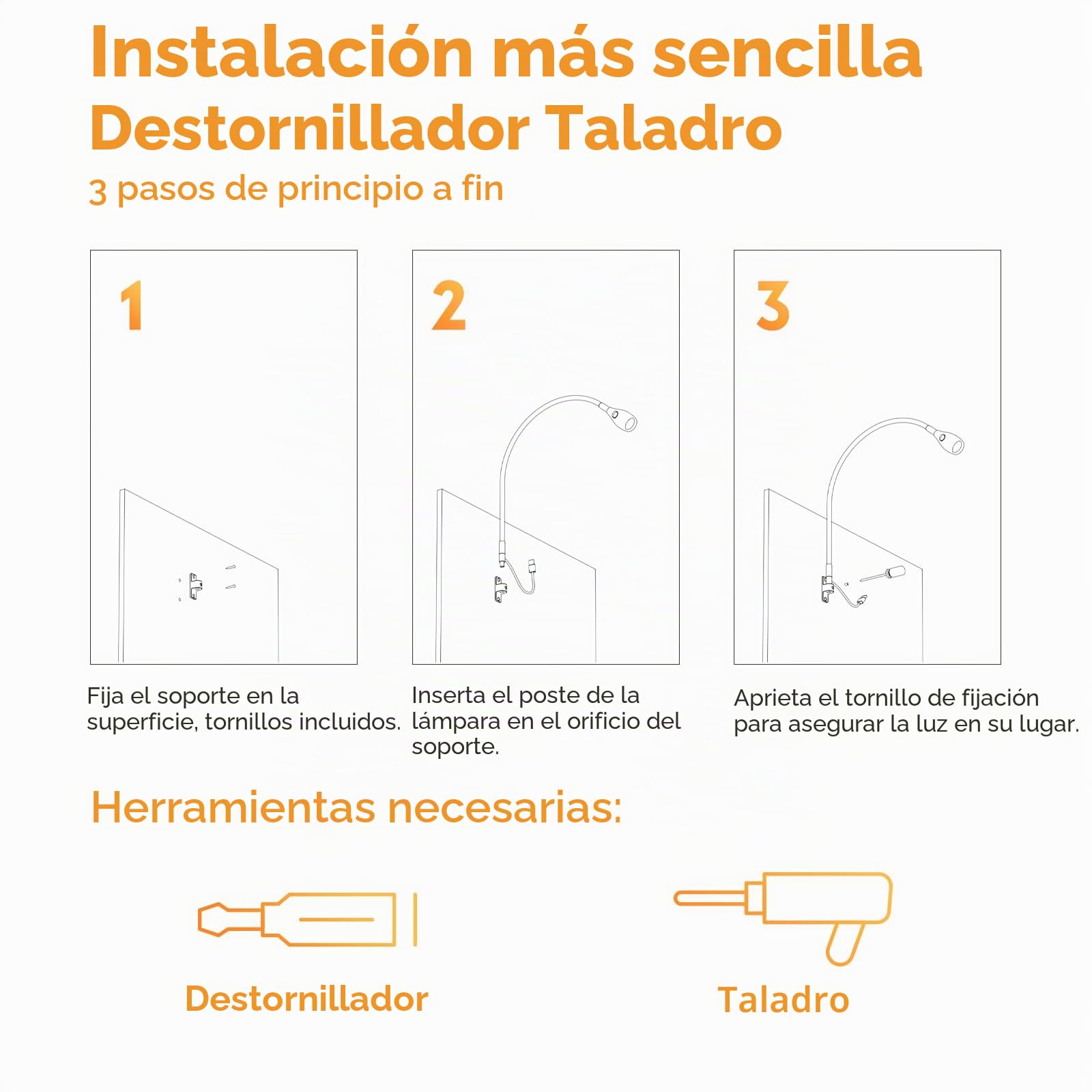 Instalación más sencilla
Destornillador Taladro
3 pasos de principio a fin

1

Fija el soporte en la superficie, tornillos incluidos.

2

Inserta el poste de la lámpara en el orificio del soporte.

3

Aprieta el tornillo de fijación para asegurar la luz en su lugar.

Herramientas necesarias:

Destornillador

Taladro