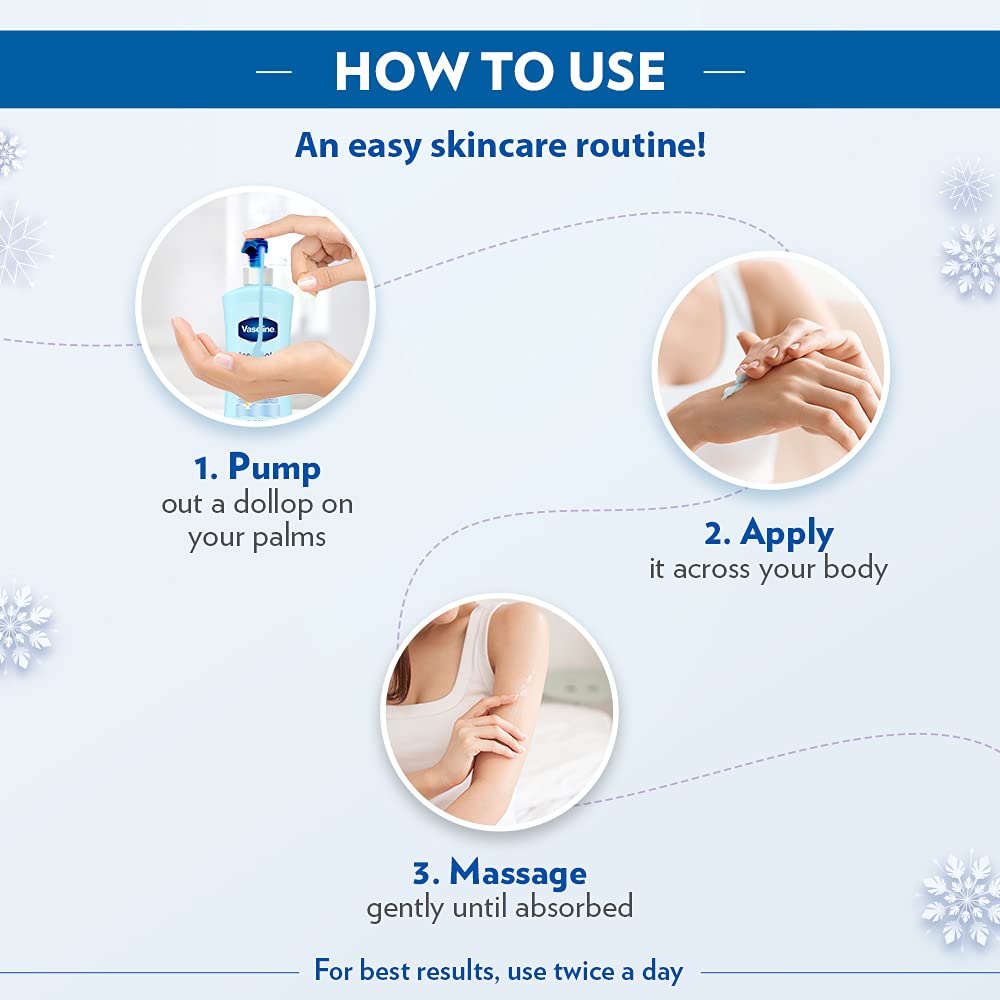 HOW TO USE

An easy skincare routine!

Vaseline

1. Pump
out a dollop on your palms

2. Apply
it across your body

3. Massage
gently until absorbed

For best results, use twice a day