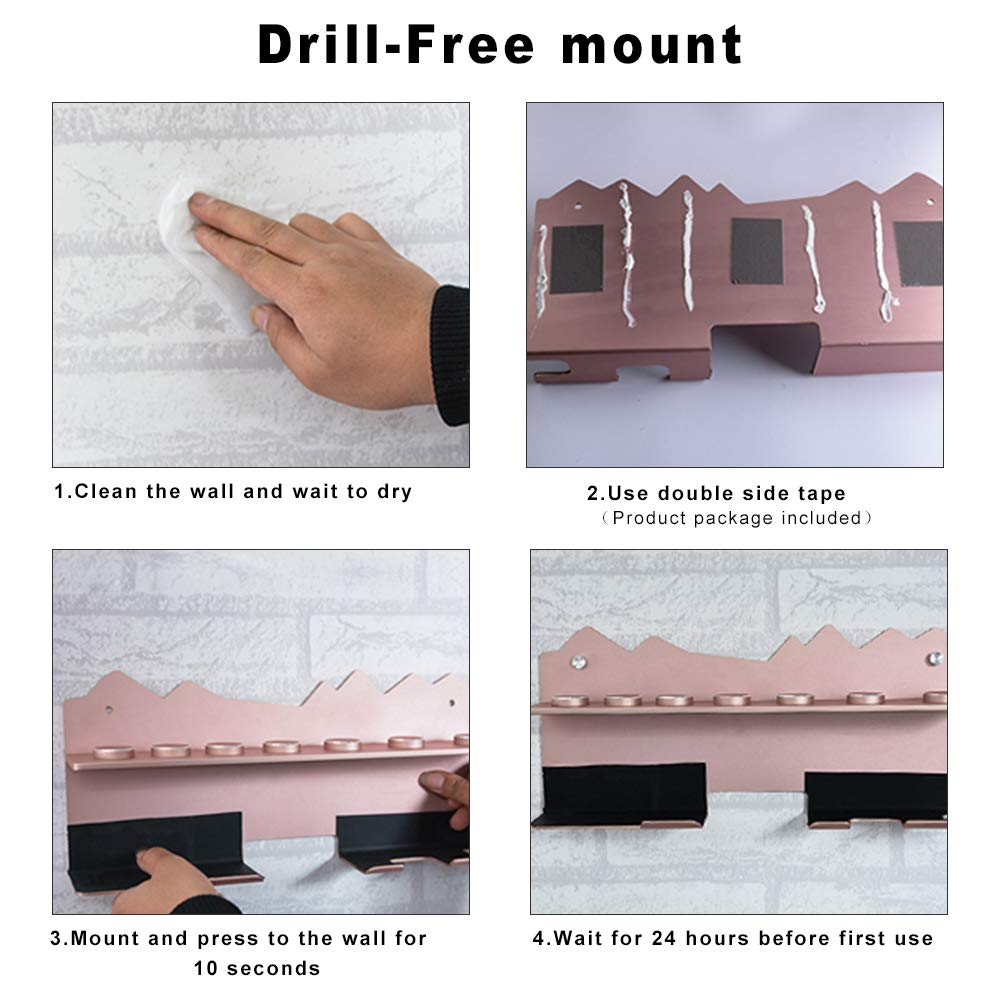 Drill-Free mount

1.Clean the wall and wait to dry

2.Use double side tape
（Product package included）

3.Mount and press to the wall for 10 seconds

4.Wait for 24 hours before first use