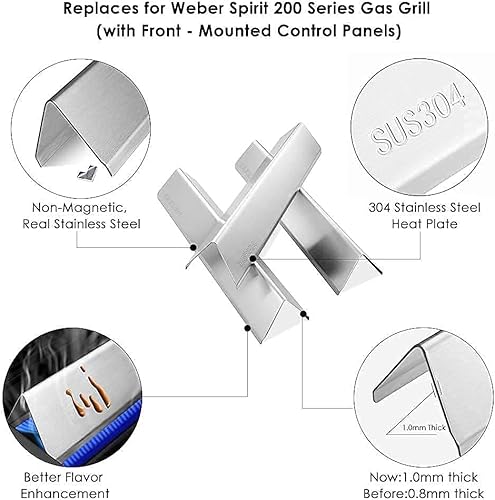 Replaces for Weber Spirit 200 Series Gas Grill
(with Front - Mounted Control Panels)

SUS304

Non-Magnetic,
Real Stainless Steel

304 Stainless Steel
Heat Plate

1.0mm Thick

Better Flavor
Enhancement

Now:1.0mm thick
Before:0.8mm thick