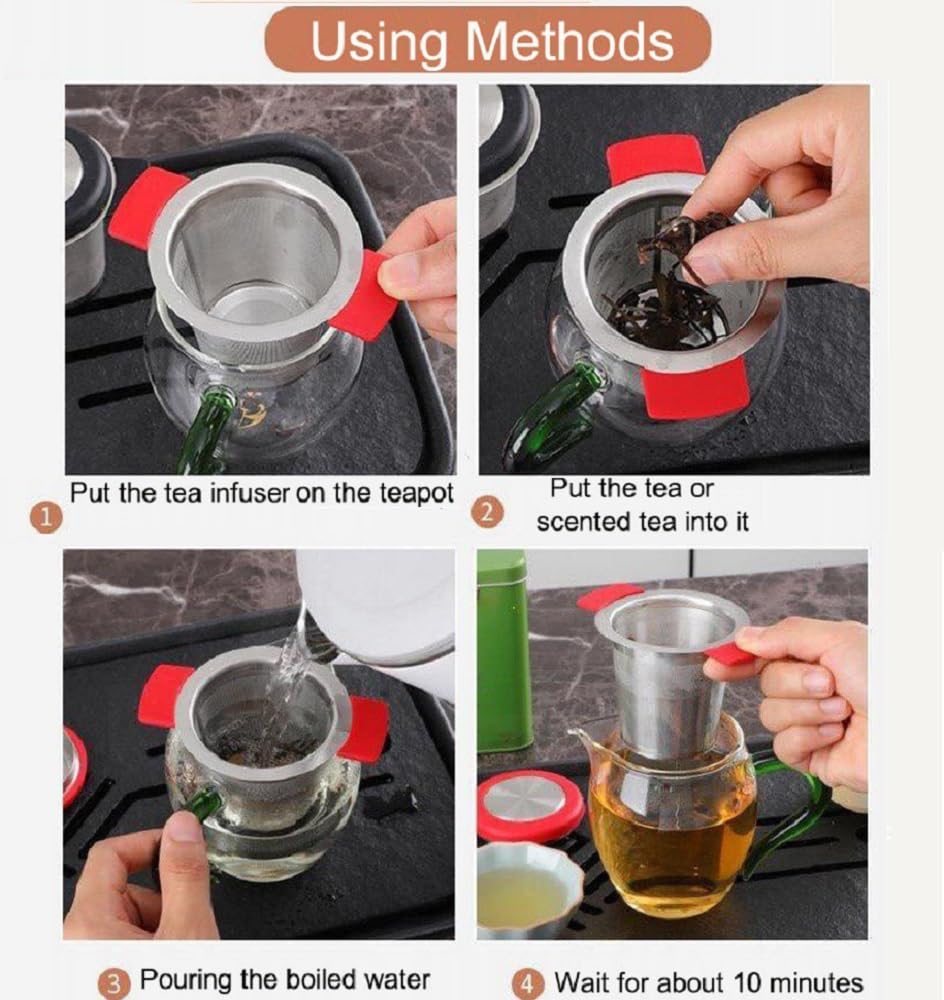 Using Methods

1 Put the tea infuser on the teapot

2 Put the tea or scented tea into it

3 Pouring the boiled water

4 Wait for about 10 minutes