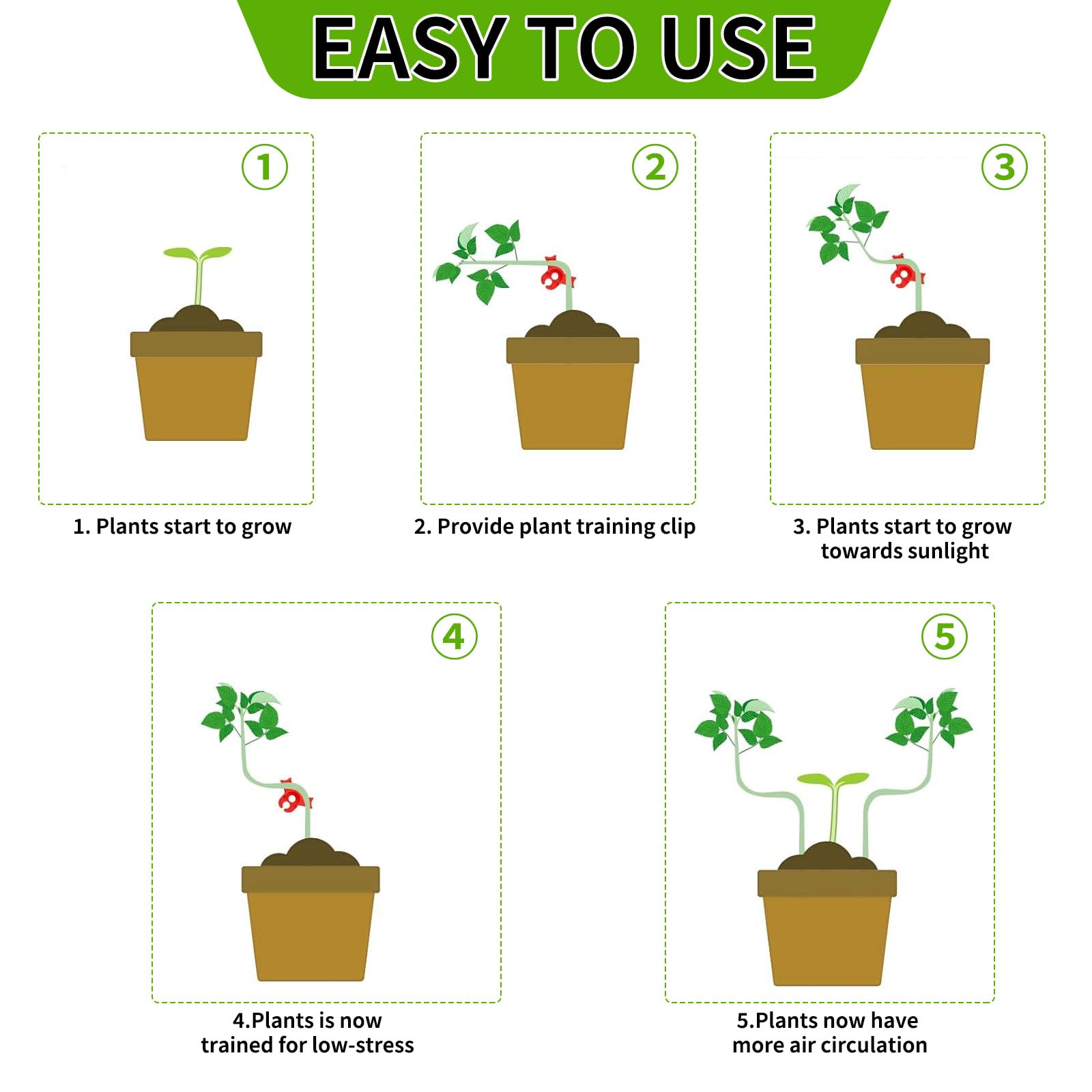 EASY TO USE

1

1. Plants start to grow

2

2. Provide plant training clip

3

3. Plants start to grow towards sunlight

4

4.Plants is now trained for low-stress

5

5.Plants now have more air circulation