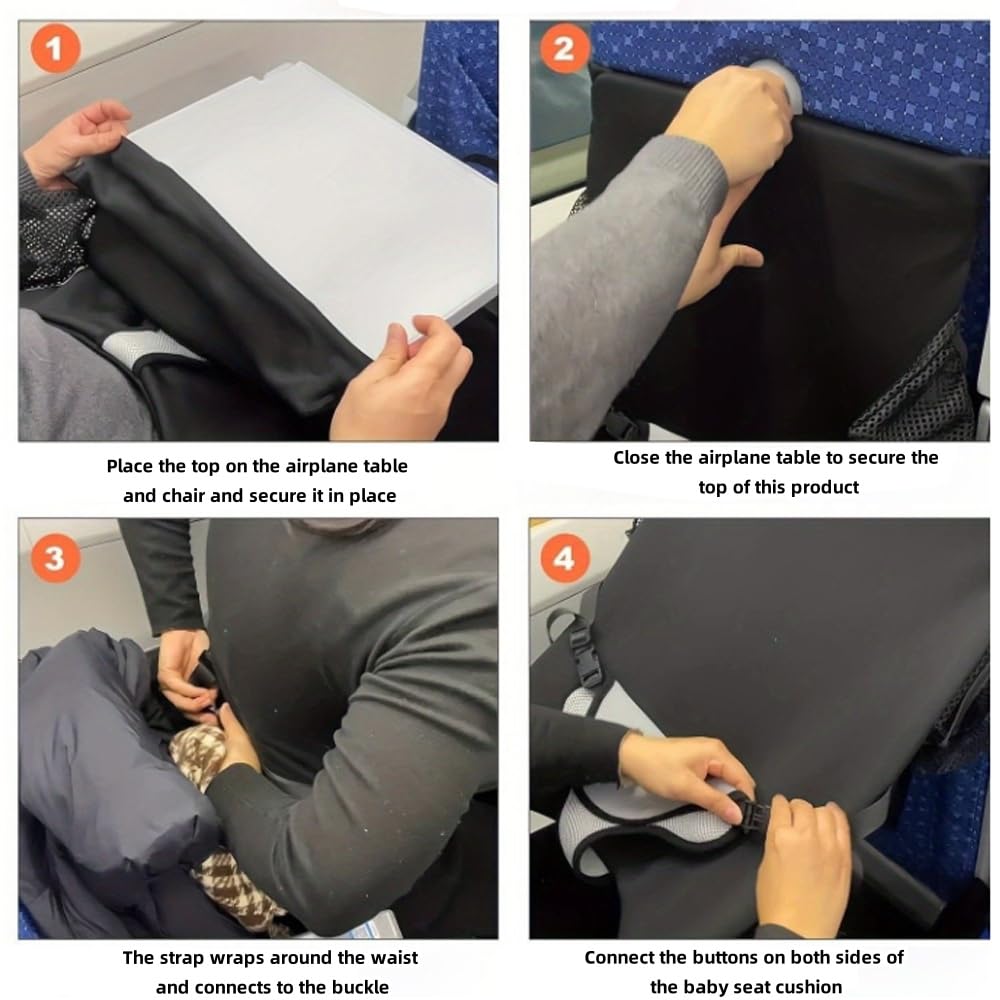 1

Place the top on the airplane table and chair and secure it in place

2

Close the airplane table to secure the top of this product

3

The strap wraps around the waist and connects to the buckle

4

Connect the buttons on both sides of the baby seat cushion