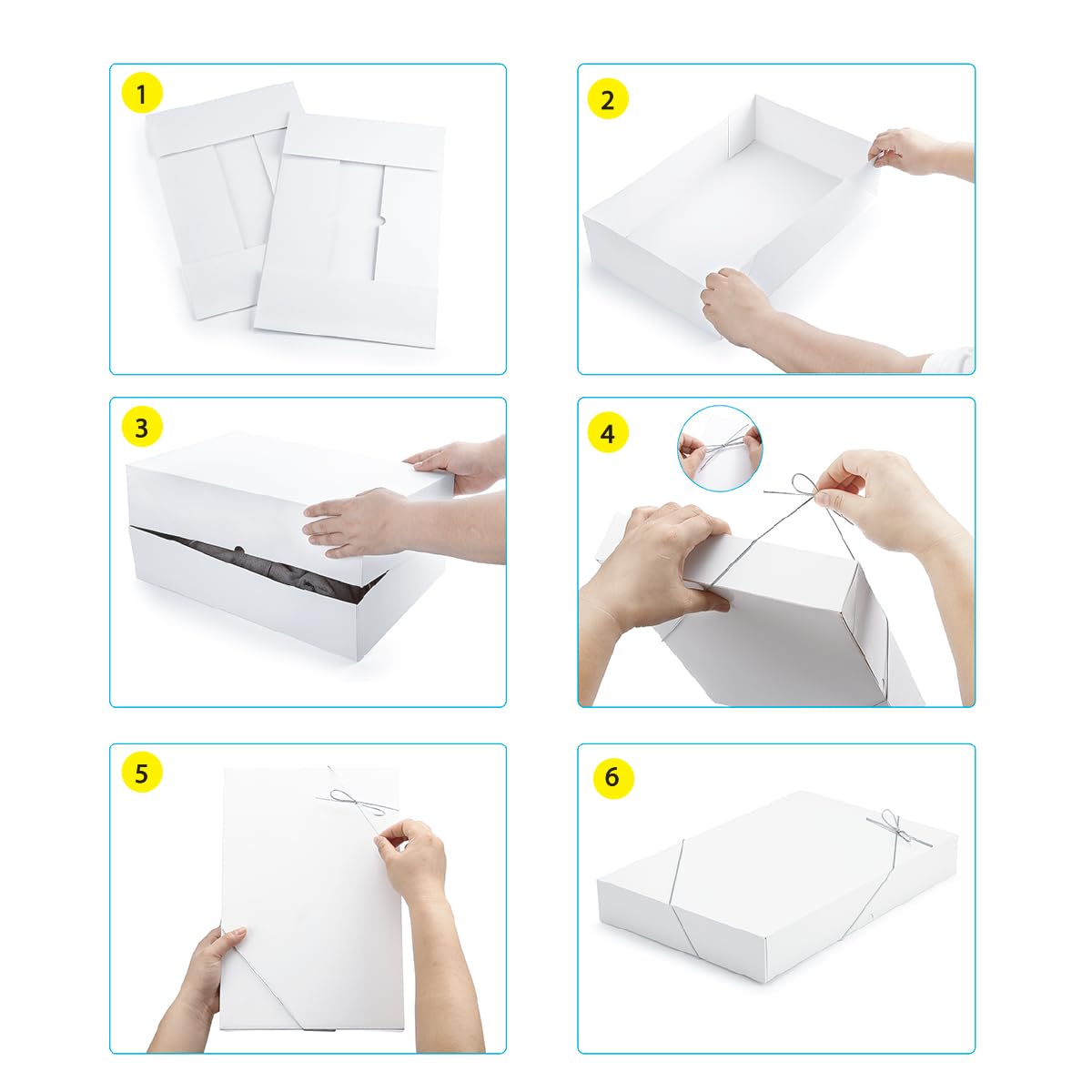 1

2

3

4

5

6