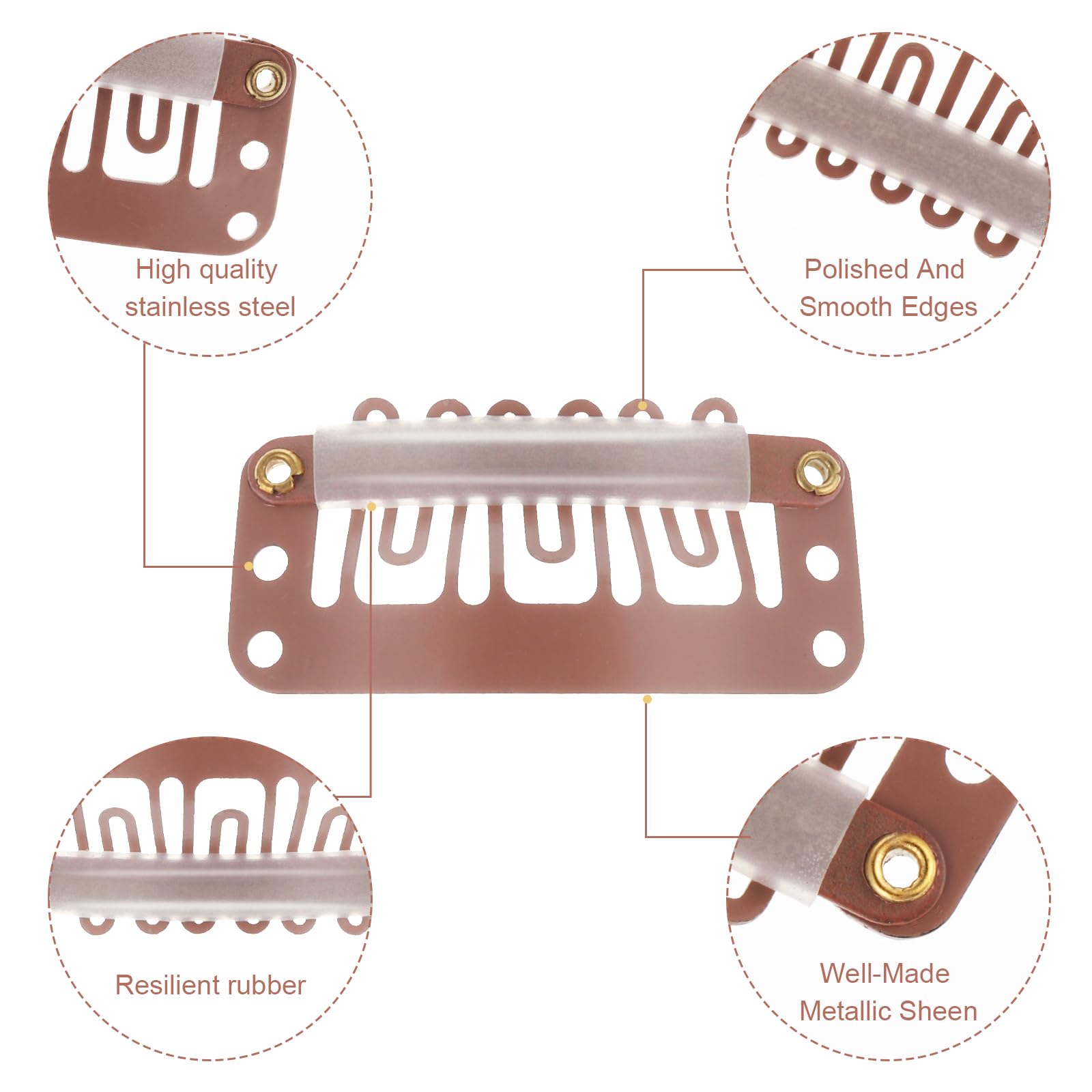 High quality stainless steel

Polished And Smooth Edges

Resilient rubber

Well-Made Metallic Sheen