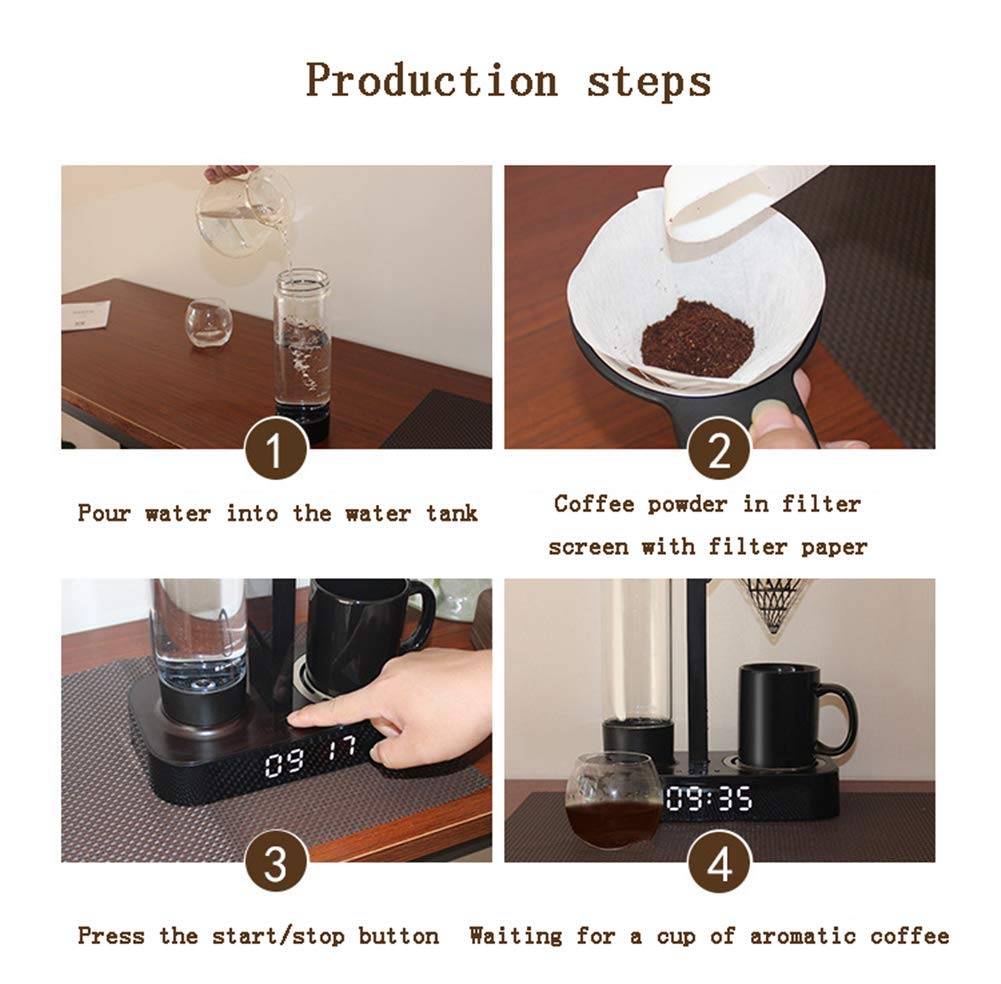 Production steps

1

Pour water into the water tank

2

Coffee powder in filter screen with filter paper

09 17

3

Press the start/stop button

09:35

4

Waiting for a cup of aromatic coffee