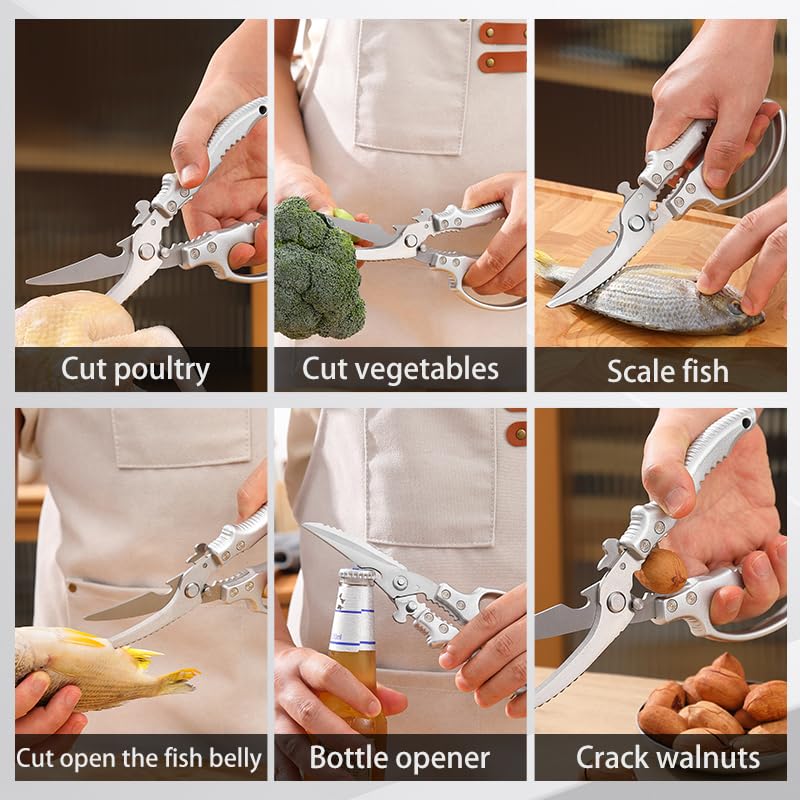 Cut poultry

Cut vegetables

Scale fish

Cut open the fish belly

Bottle opener

Crack walnuts