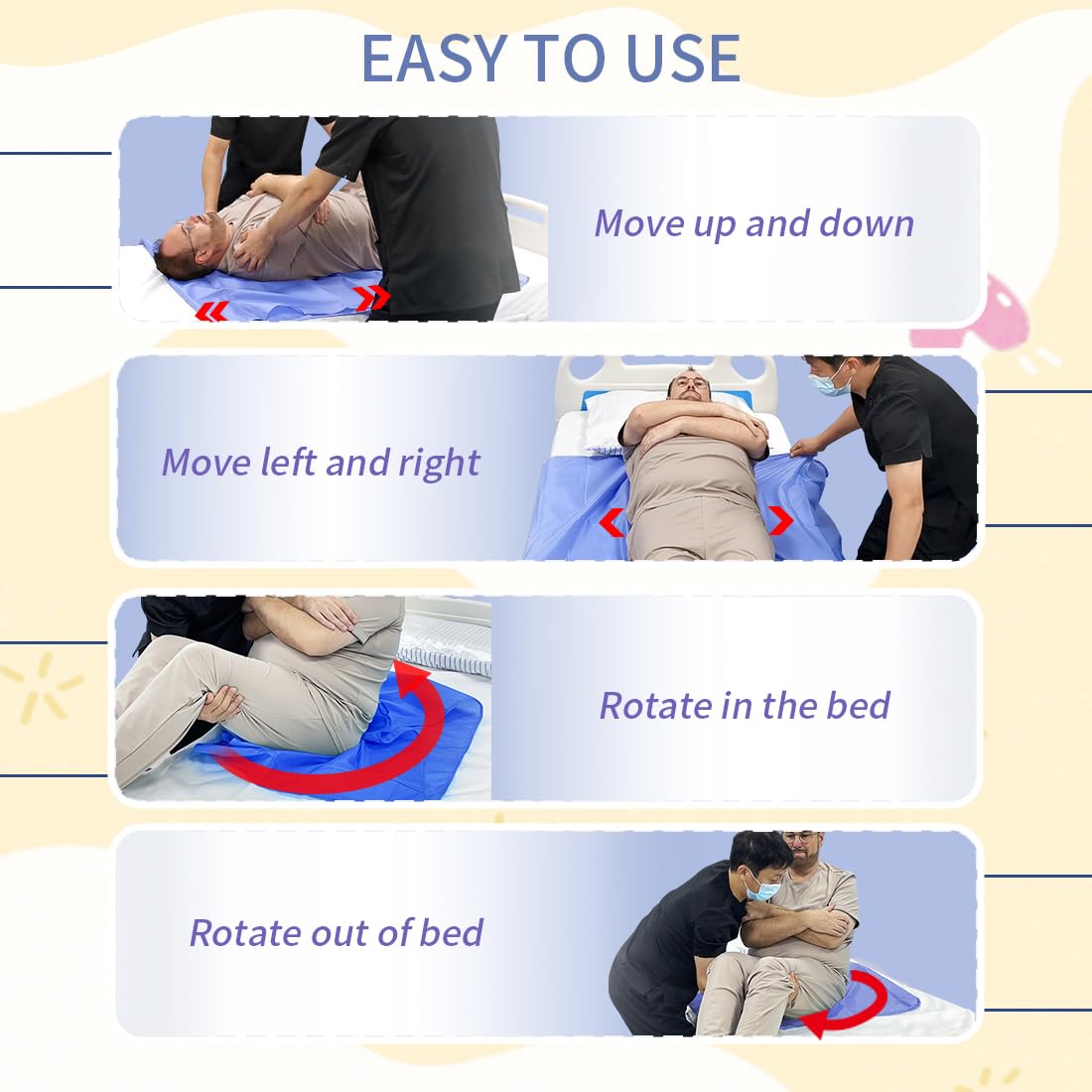 EASY TO USE

Move up and down

Move left and right

Rotate in the bed

Rotate out of bed