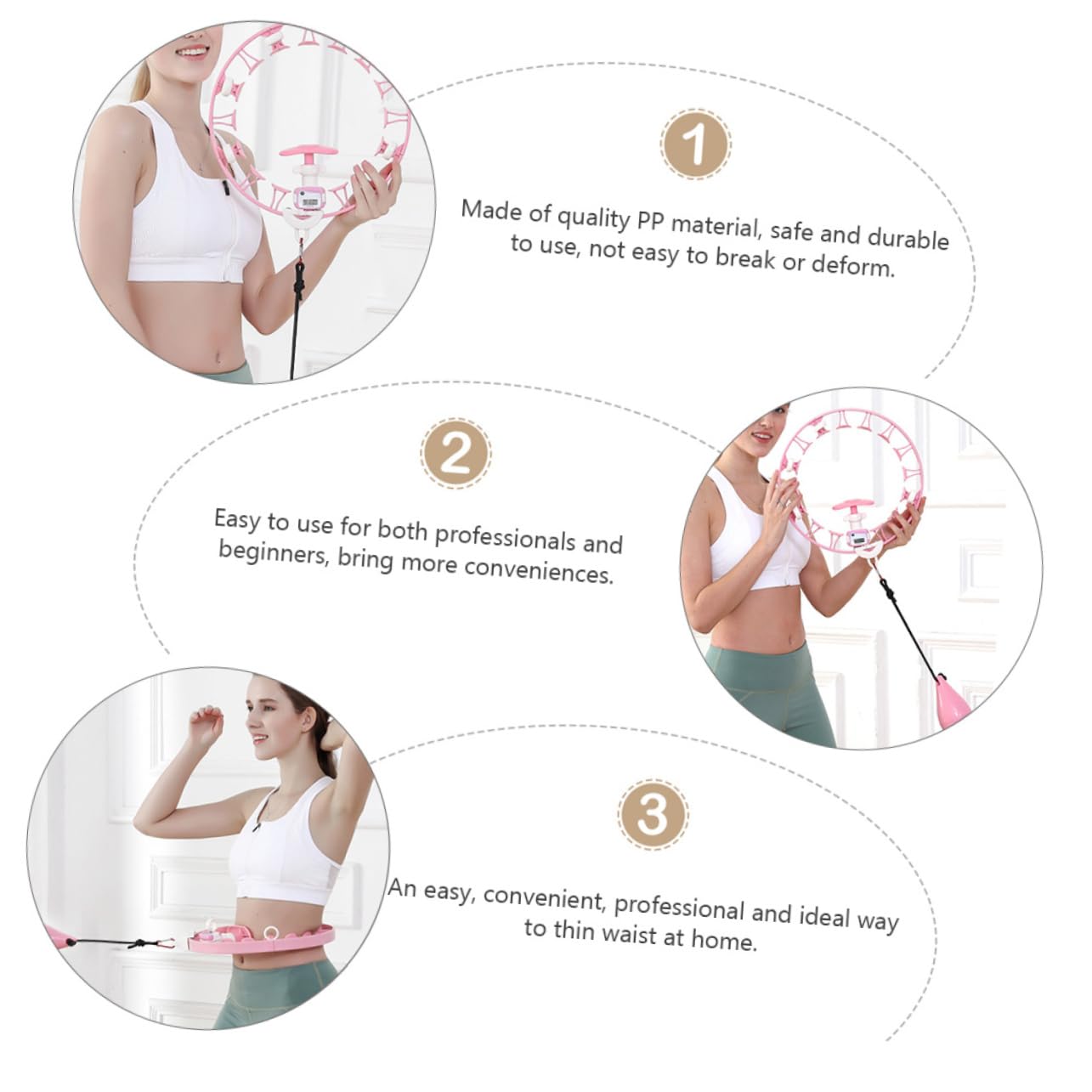 1

Made of quality PP material, safe and durable to use, not easy to break or deform.

2

Easy to use for both professionals and beginners, bring more conveniences.

3

An easy, convenient, professional and ideal way to thin waist at home.