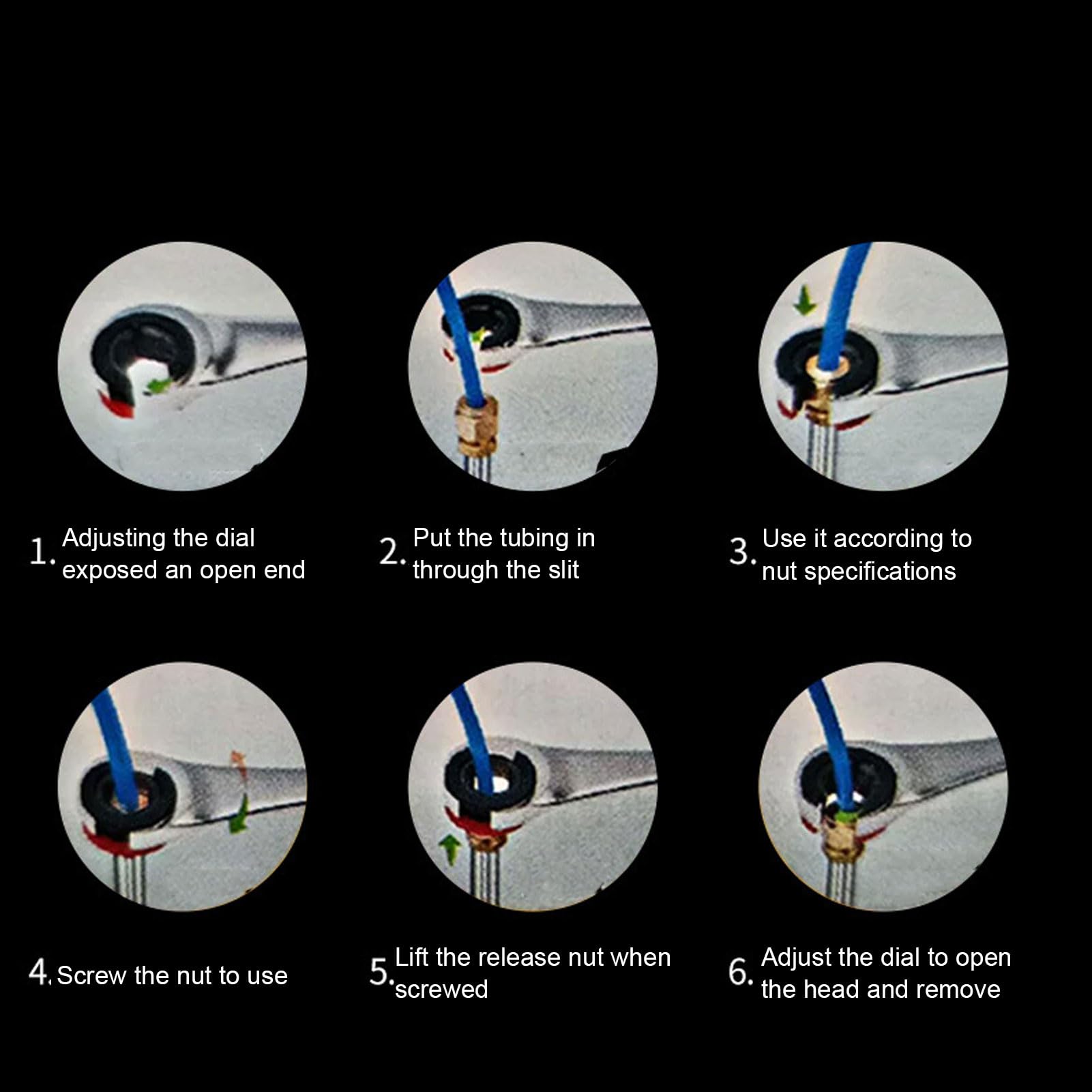 1. Adjusting the dial exposed an open end

2. Put the tubing in through the slit

3. Use it according to nut specifications

4. Screw the nut to use

5. Lift the release nut when screwed

6. Adjust the dial to open the head and remove