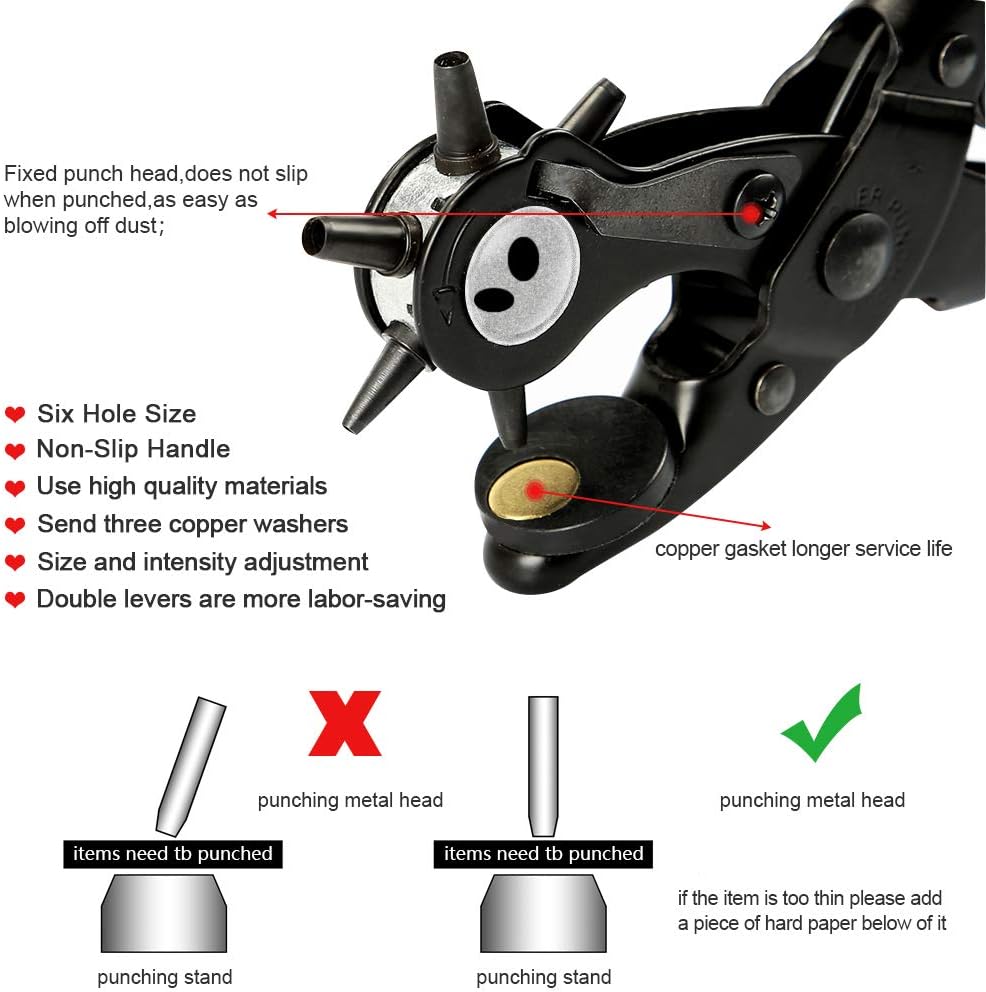 Fixed punch head,does not slip when punched,as easy as blowing off dust;

Six Hole Size
Non-Slip Handle
Use high quality materials
Send three copper washers
Size and intensity adjustment
Double levers are more labor-saving

copper gasket longer service life

punching metal head

items need tb punched

punching stand

punching metal head

items need tb punched

punching stand

if the item is too thin please add a piece of hard paper below of it