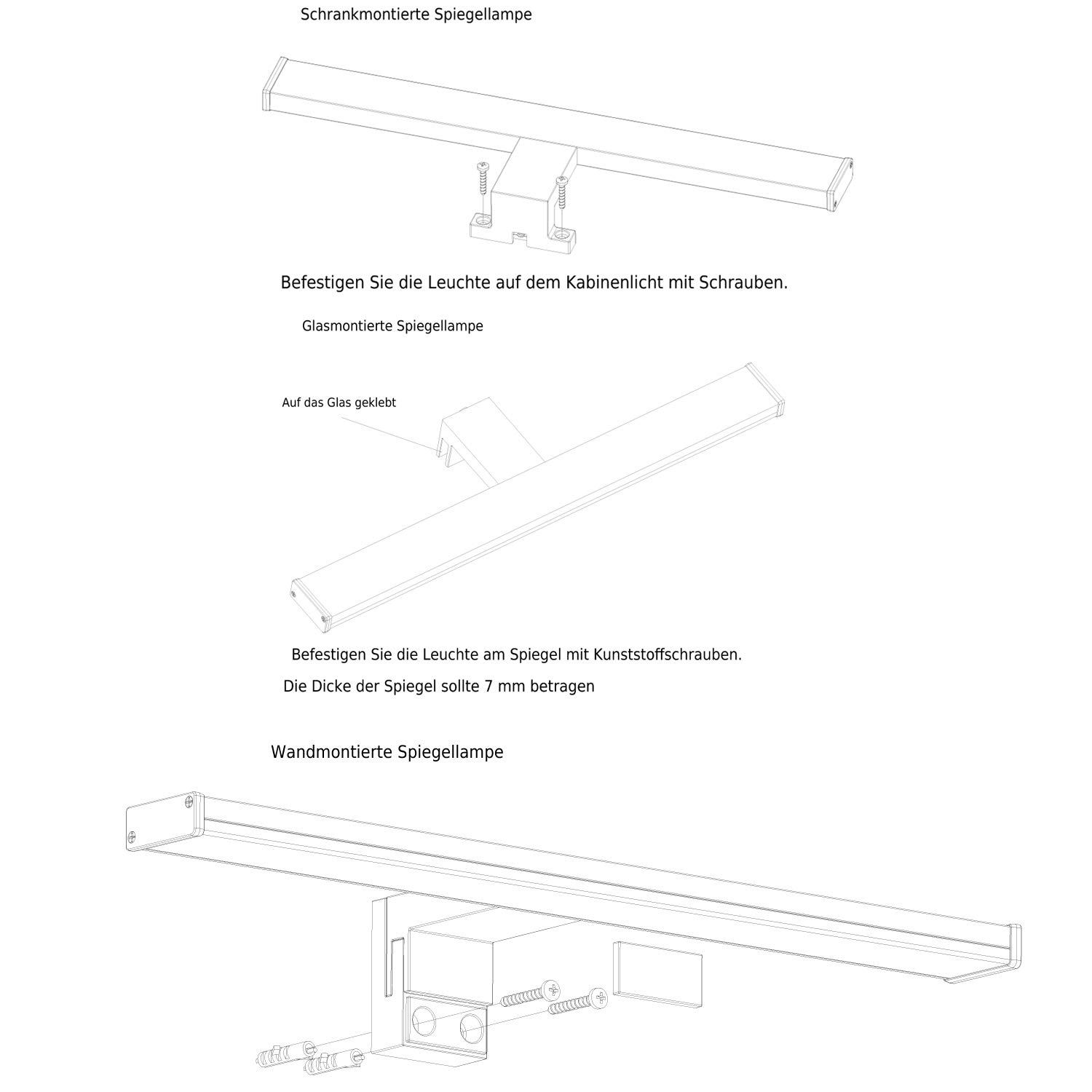 Schrankmontierte Spiegellampe

Befestigen Sie die Leuchte auf dem Kabinenlicht mit Schrauben.

Glasmontierte Spiegellampe

Auf das Glas geklebt

Befestigen Sie die Leuchte am Spiegel mit Kunststoffschrauben.

Die Dicke der Spiegel sollte 7 mm betragen

Wandmontierte Spiegellampe