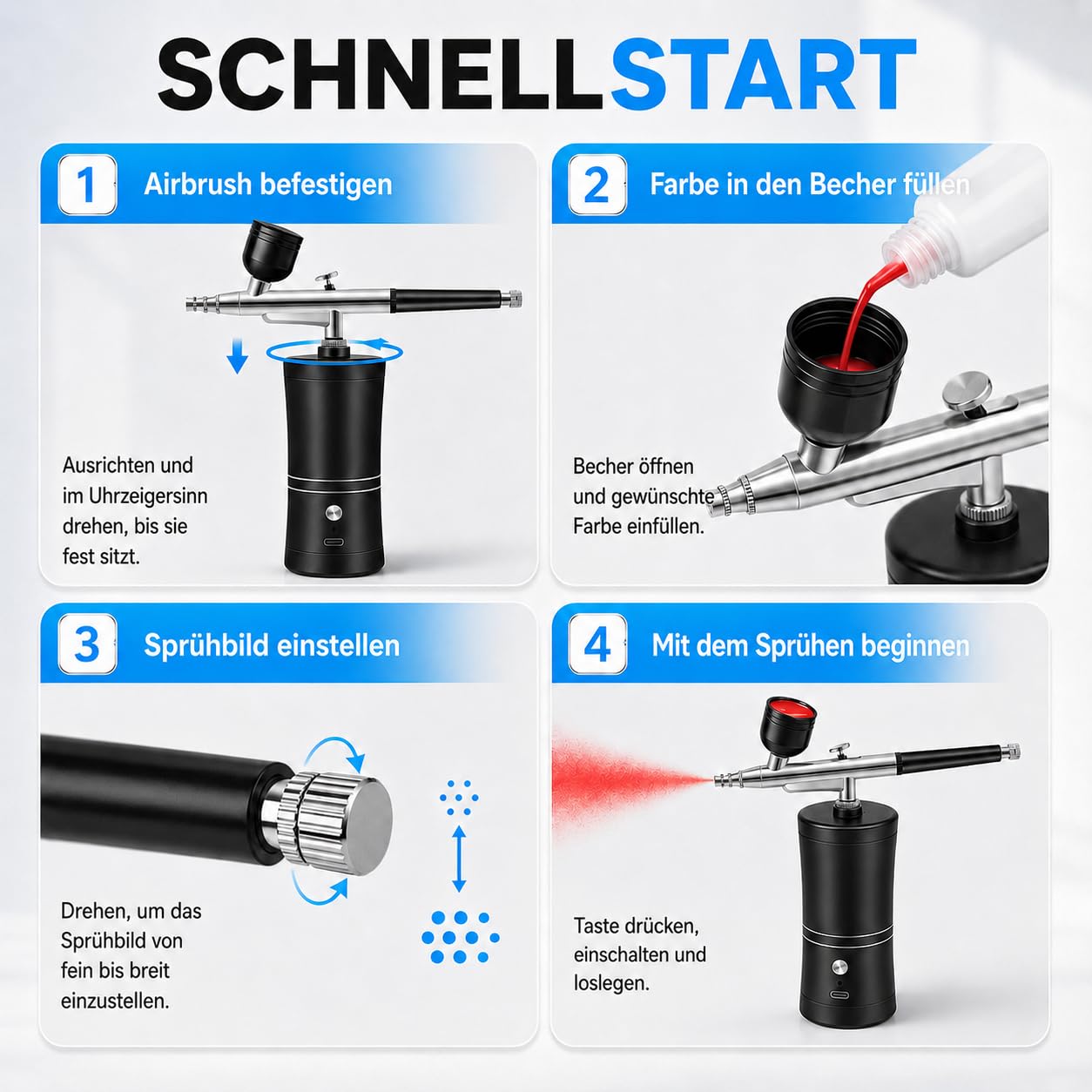 SCHNELLSTART

1 Airbrush befestigen

Ausrichten und im Uhrzeigersinn drehen, bis sie fest sitzt.

2 Farbe in den Becher füllen

Becher öffnen und gewünschte Farbe einfüllen.

3 Sprühbild einstellen

Drehen, um das Sprühbild von fein bis breit einzustellen.

4 Mit dem Sprühen beginnen

Taste drücken, einschalten und loslegen.