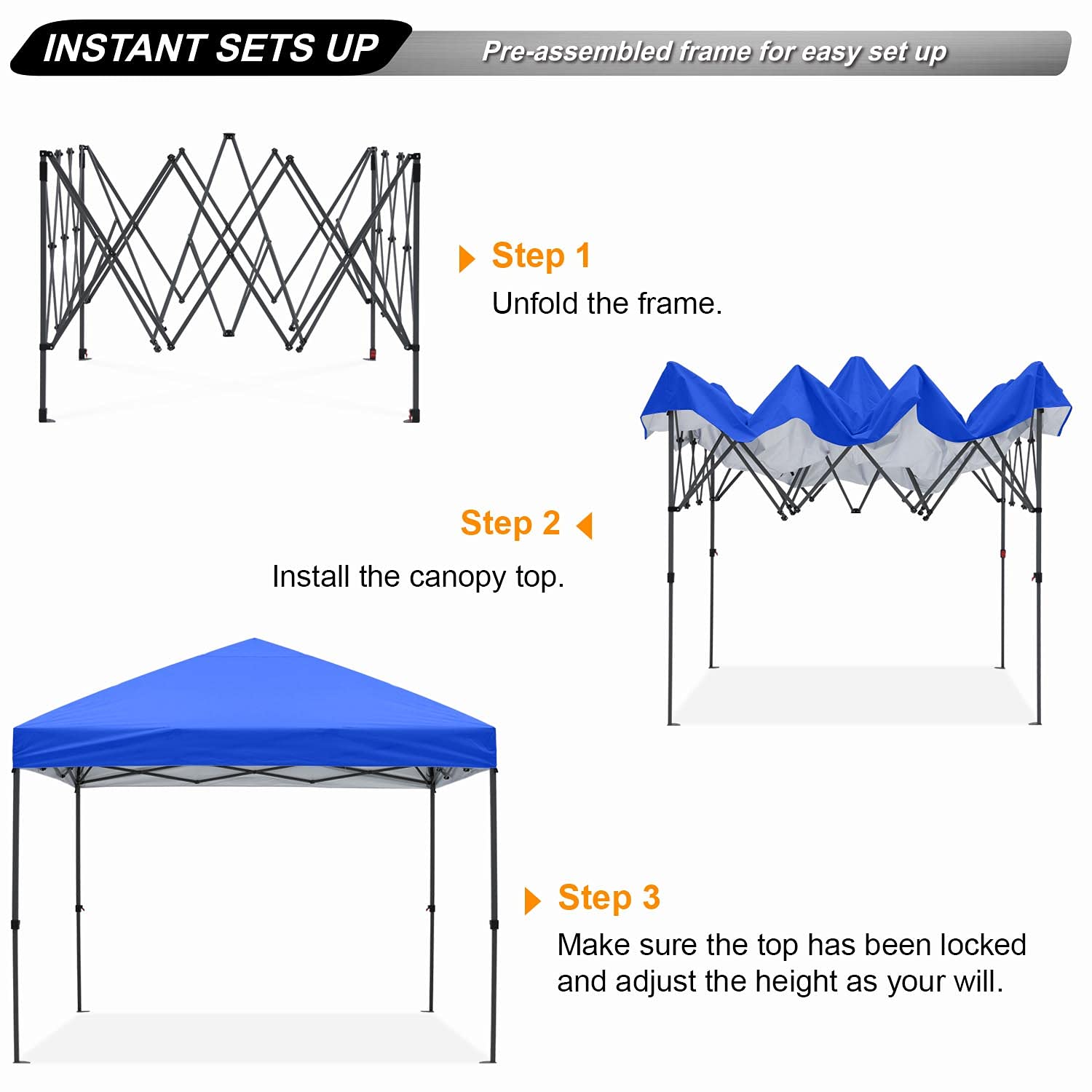 INSTANT SETS UP

Pre-assembled frame for easy set up

Step 1

Unfold the frame.

Step 2

Install the canopy top.

Step 3

Make sure the top has been locked and adjust the height as your will.