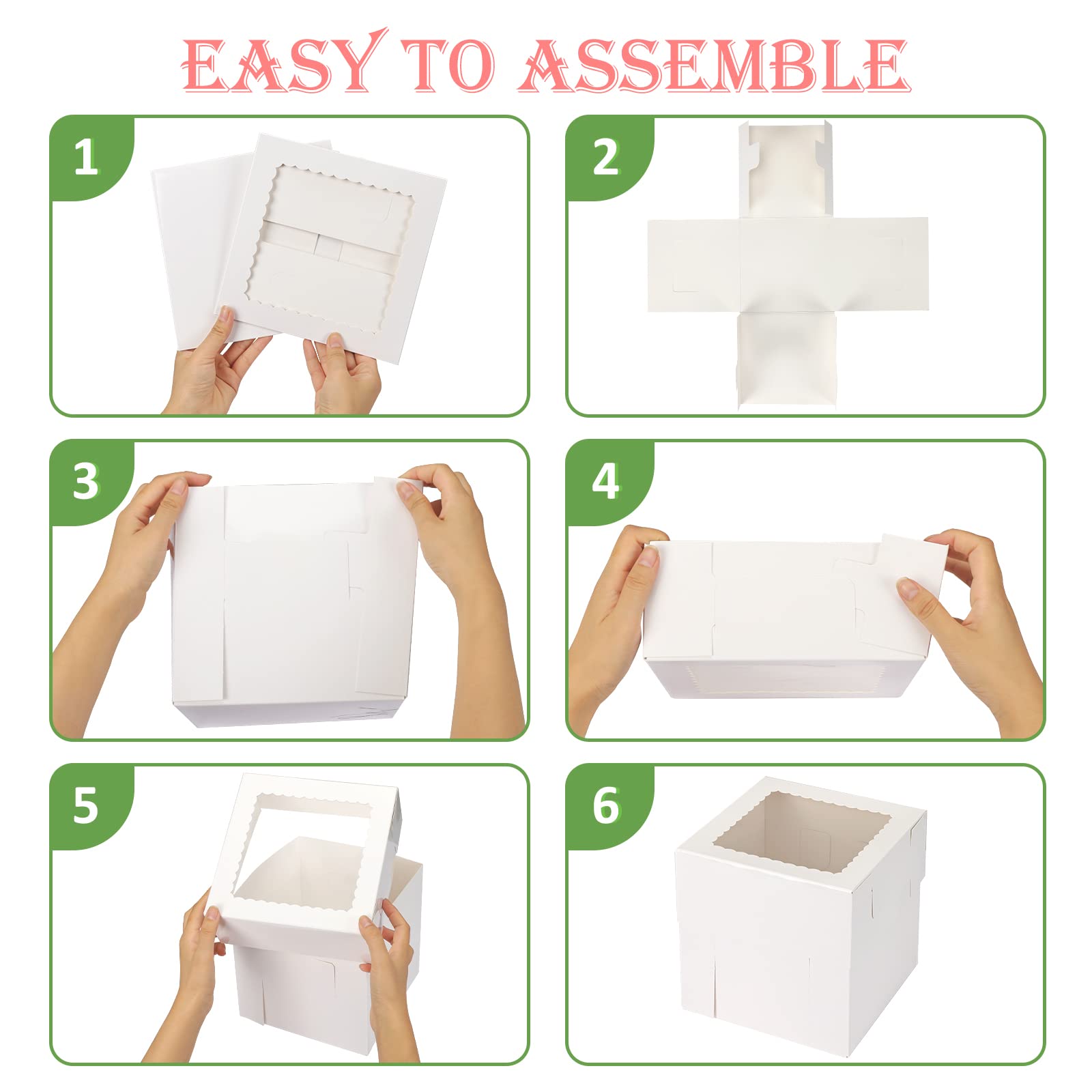 EASY TO ASSEMBLE

1

2

3

4

5

6