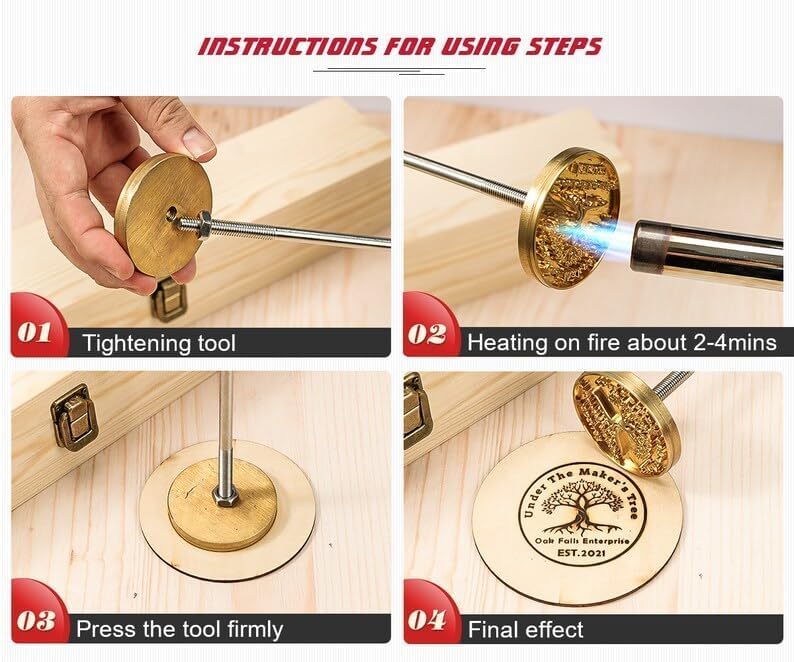 INSTRUCTIONS FOR USING STEPS

01 Tightening tool

02 Heating on fire about 2-4mins

03 Press the tool firmly

Under The Maker's Tree
Oak Falls Enterprise
EST.2021

04 Final effect