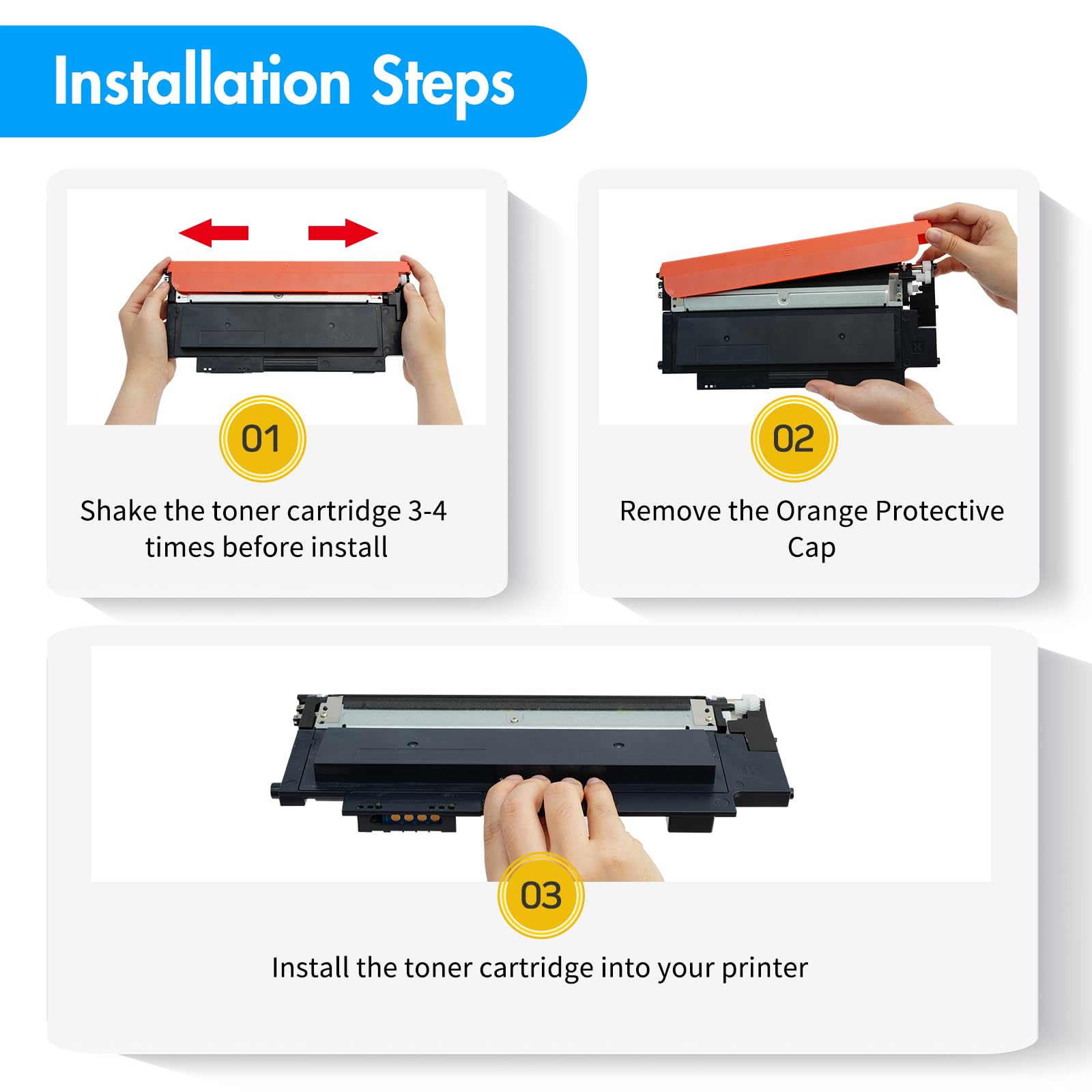 Installation Steps

01

Shake the toner cartridge 3-4 times before install

02

Remove the Orange Protective Cap

03

Install the toner cartridge into your printer