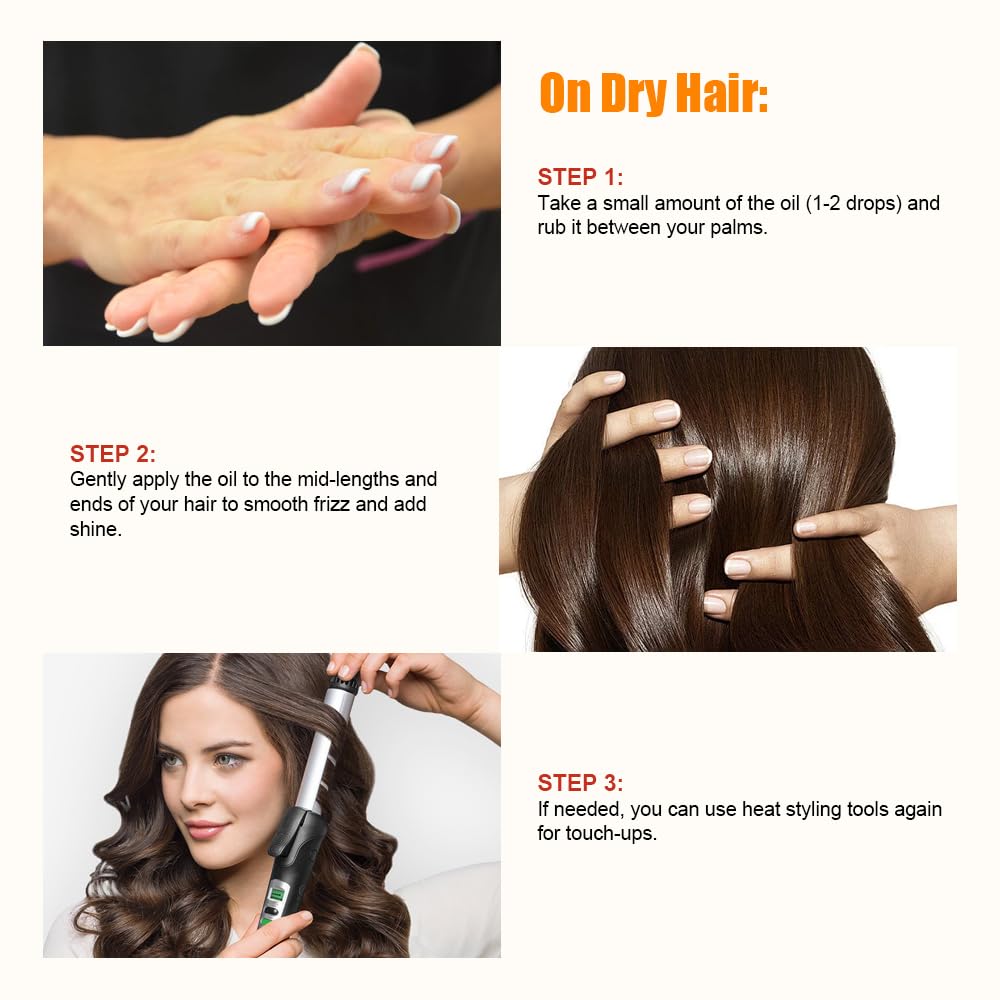 On Dry Hair:

STEP 1:
Take a small amount of the oil (1-2 drops) and rub it between your palms.

STEP 2:
Gently apply the oil to the mid-lengths and ends of your hair to smooth frizz and add shine.

STEP 3:
If needed, you can use heat styling tools again for touch-ups.