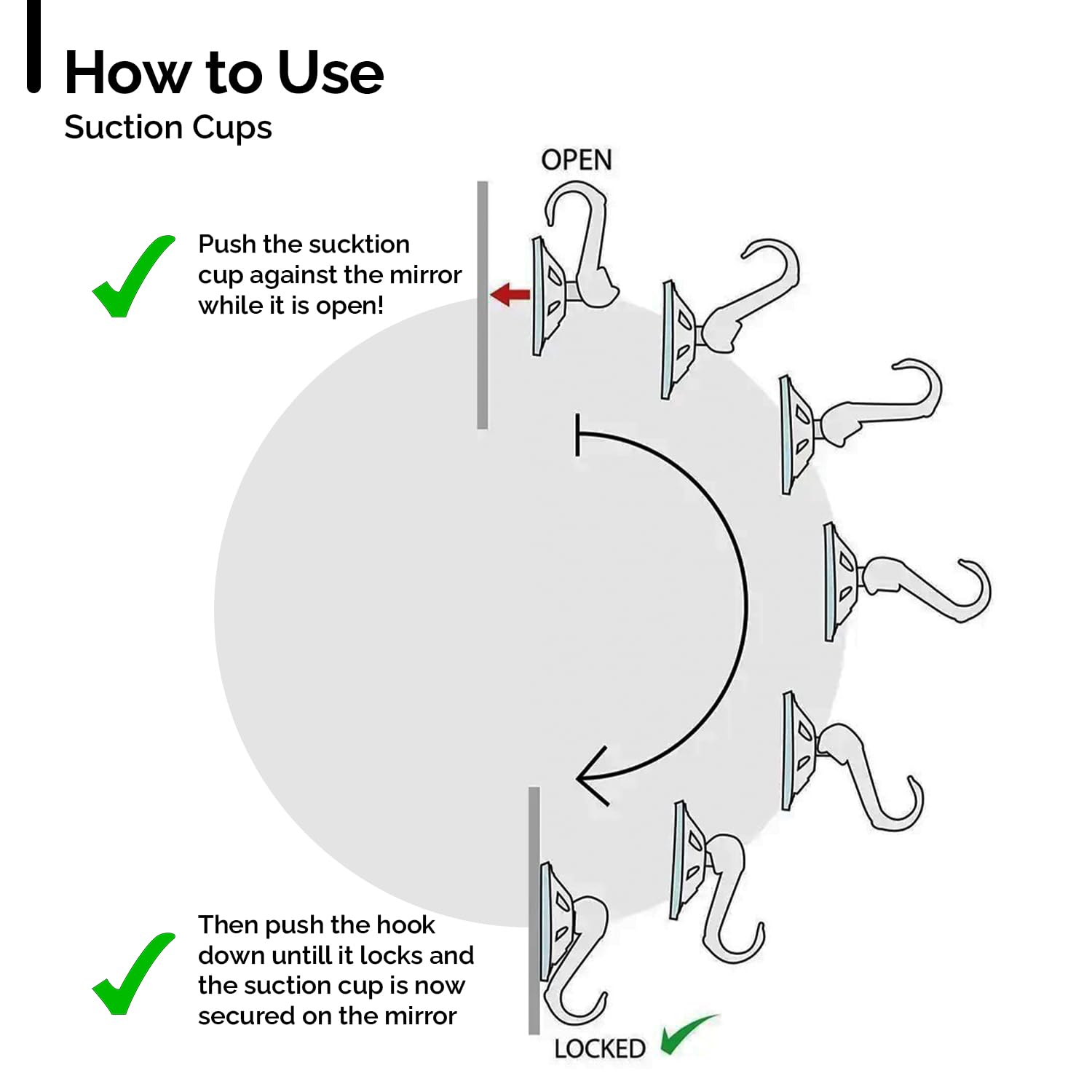 How to Use
Suction Cups

OPEN

Push the sucktion cup against the mirror while it is open!

Then push the hook down untill it locks and the suction cup is now secured on the mirror

LOCKED