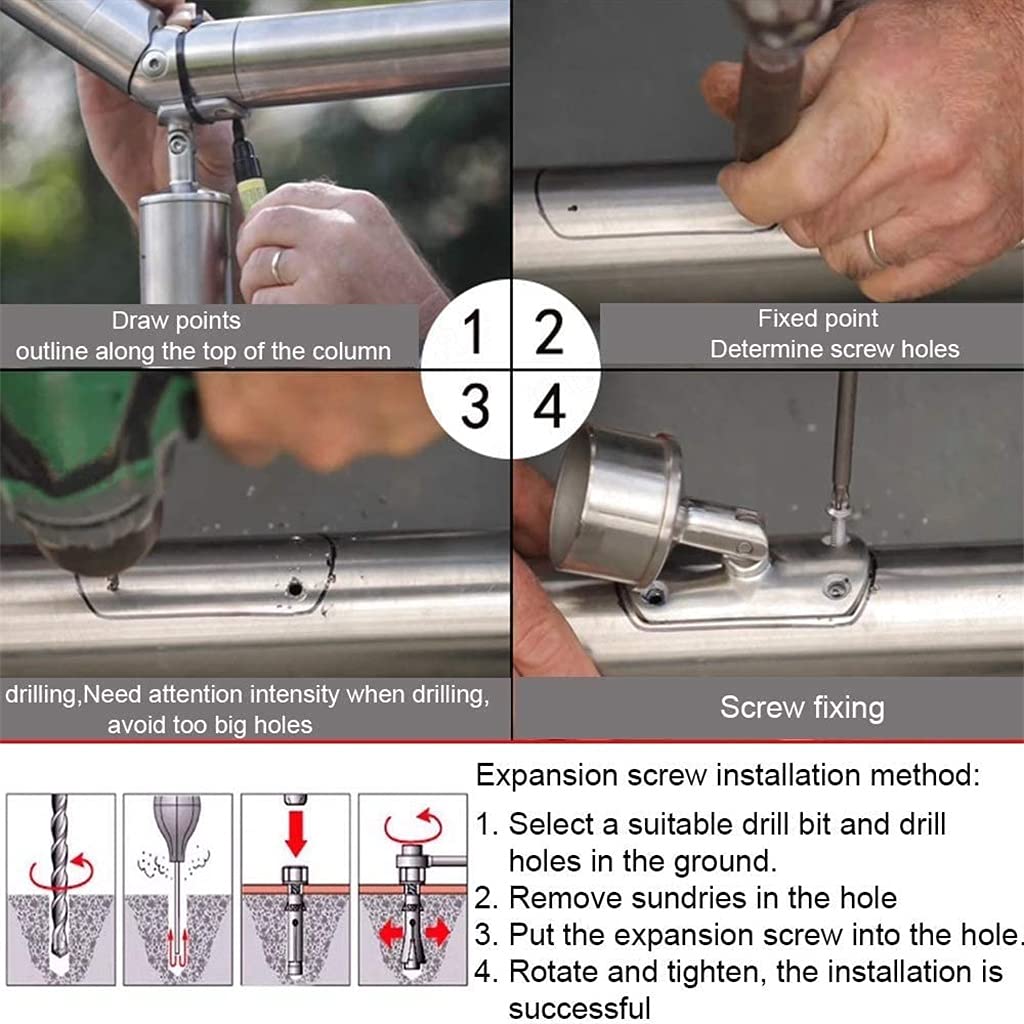 Draw points
outline along the top of the column

1 2
3 4

Fixed point
Determine screw holes

drilling,Need attention intensity when drilling, avoid too big holes

Screw fixing

Expansion screw installation method:
1. Select a suitable drill bit and drill holes in the ground.
2. Remove sundries in the hole
3. Put the expansion screw into the hole.
4. Rotate and tighten, the installation is successful