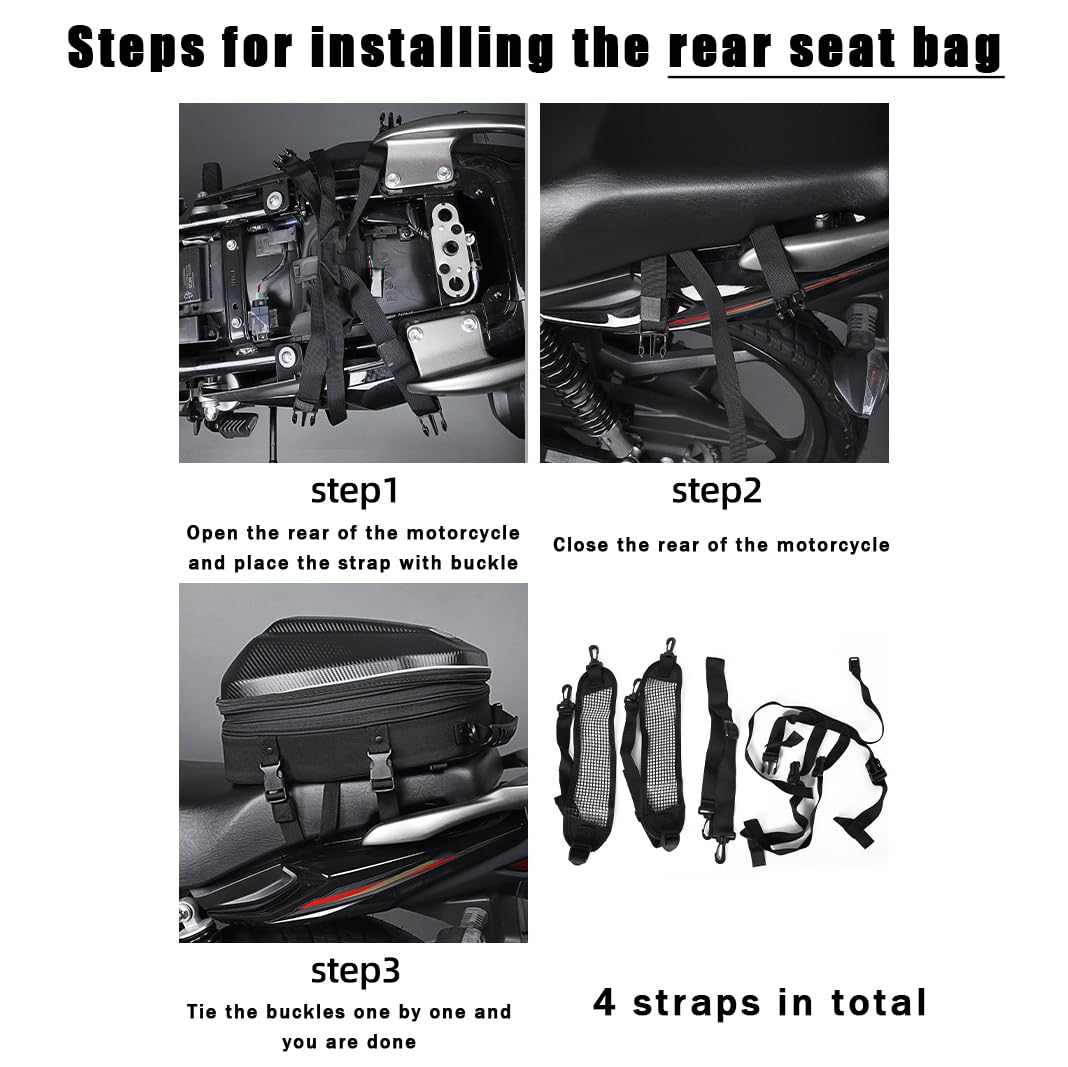 Steps for installing the rear seat bag

step1

Open the rear of the motorcycle and place the strap with buckle

step2

Close the rear of the motorcycle

step3

Tie the buckles one by one and you are done

4 straps in total