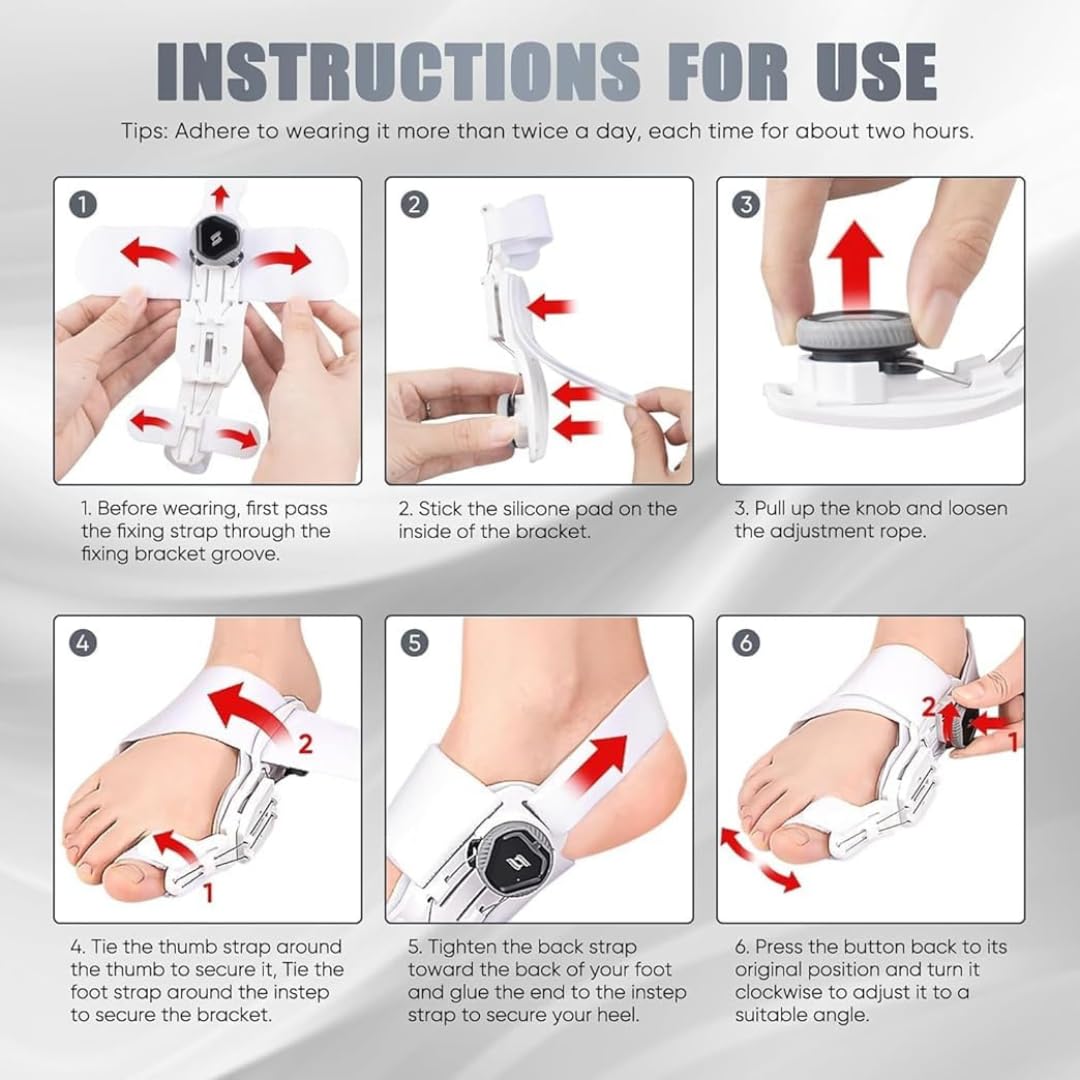 INSTRUCTIONS FOR USE

Tips: Adhere to wearing it more than twice a day, each time for about two hours.

1

2

3

1. Before wearing, first pass the fixing strap through the fixing bracket groove.

2. Stick the silicone pad on the inside of the bracket.

3. Pull up the knob and loosen the adjustment rope.

4

2

1

5

6

2

1

4. Tie the thumb strap around the thumb to secure it, Tie the foot strap around the instep to secure the bracket.

5. Tighten the back strap toward the back of your foot and glue the end to the instep strap to secure your heel.

6. Press the button back to its original position and turn it clockwise to adjust it to a suitable angle.