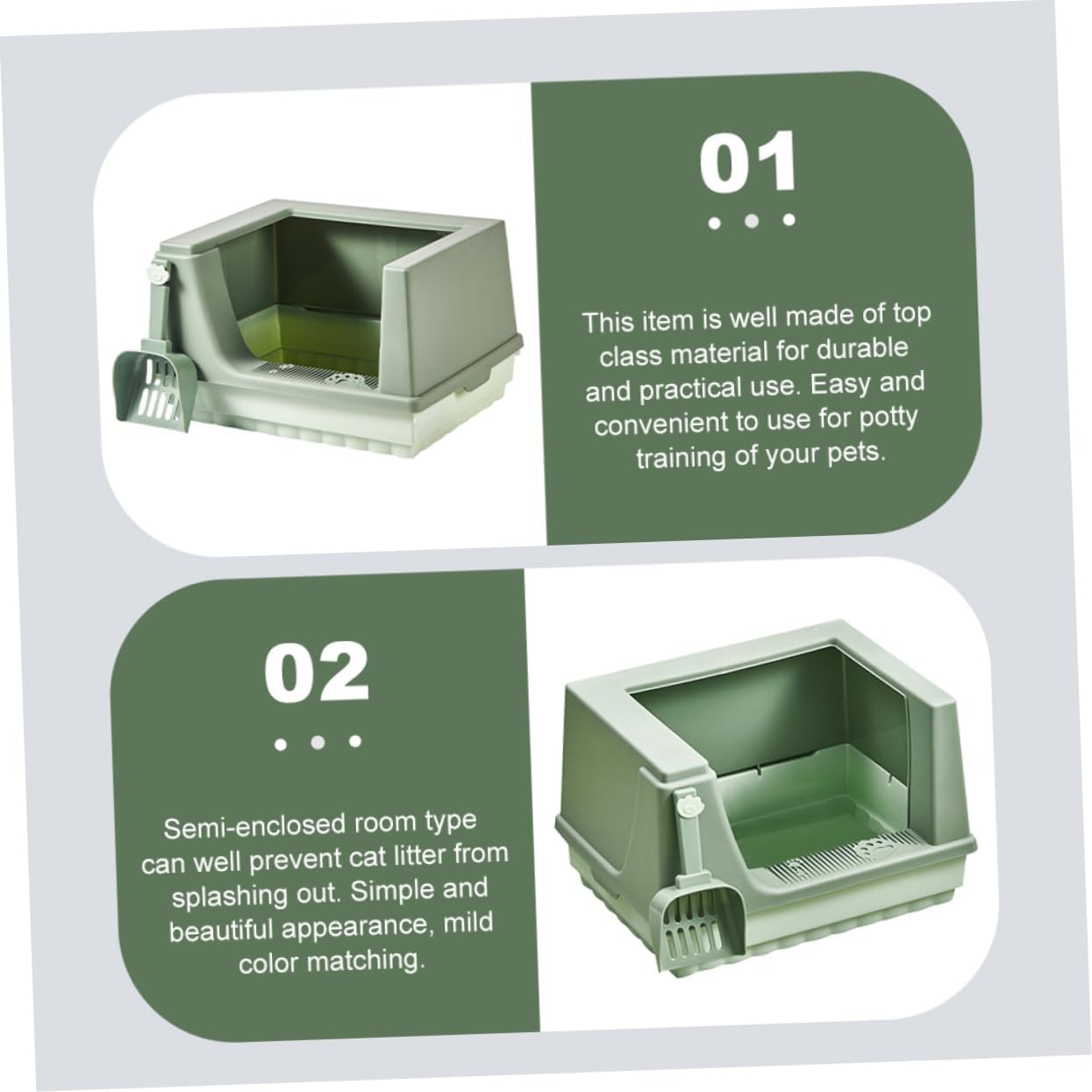 01

This item is well made of top class material for durable and practical use. Easy and convenient to use for potty training of your pets.

02

Semi-enclosed room type can well prevent cat litter from splashing out. Simple and beautiful appearance, mild color matching.