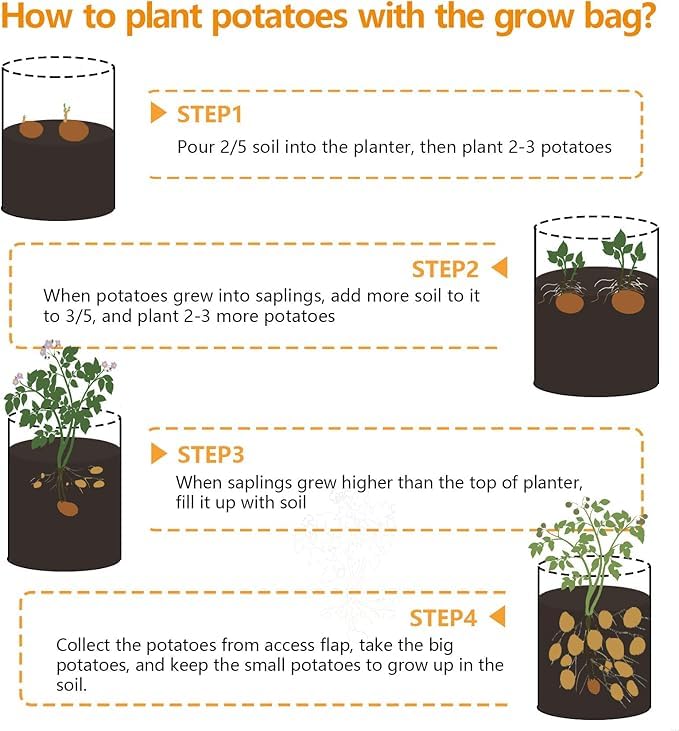 How to plant potatoes with the grow bag?

STEP1
Pour 2/5 soil into the planter, then plant 2-3 potatoes

STEP2
When potatoes grew into saplings, add more soil to it to 3/5, and plant 2-3 more potatoes

STEP3
When saplings grew higher than the top of planter, fill it up with soil

STEP4
Collect the potatoes from access flap, take the big potatoes, and keep the small potatoes to grow up in the soil.