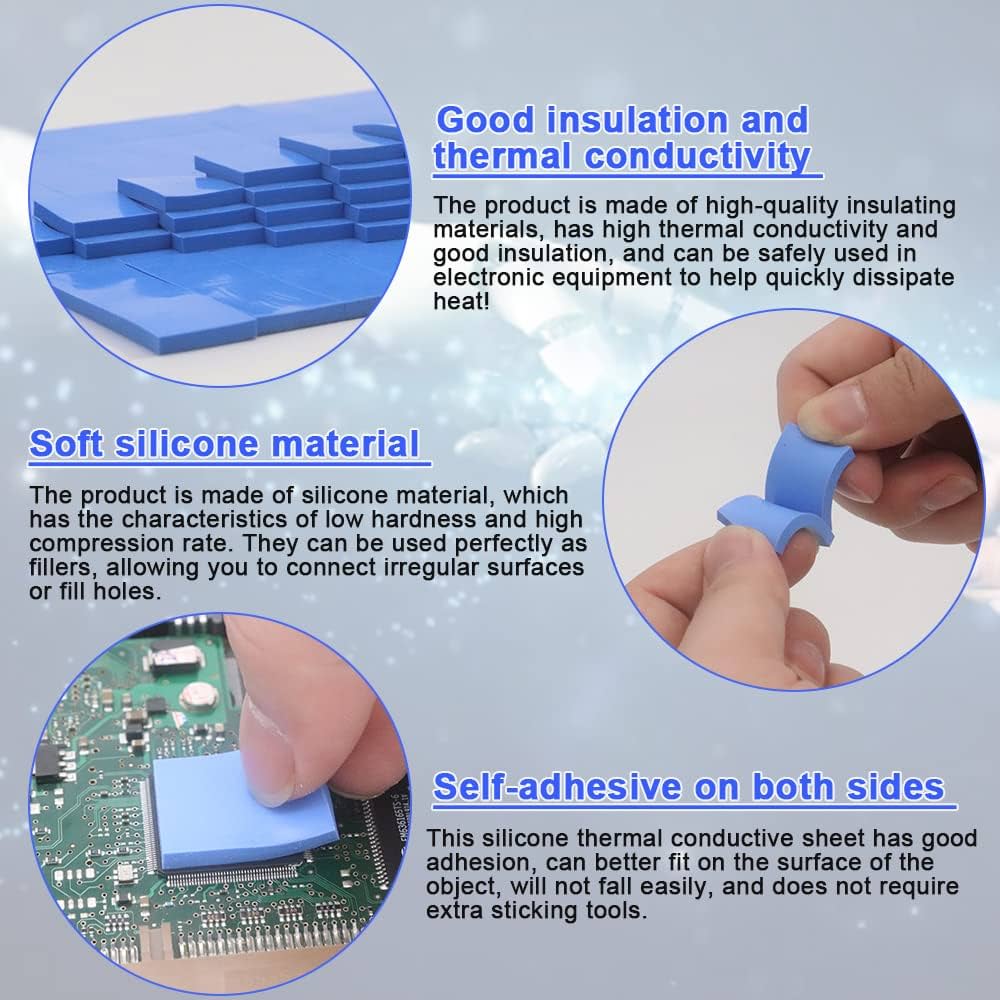 Good insulation and thermal conductivity

The product is made of high-quality insulating materials, has high thermal conductivity and good insulation, and can be safely used in electronic equipment to help quickly dissipate heat!

Soft silicone material

The product is made of silicone material, which has the characteristics of low hardness and high compression rate. They can be used perfectly as fillers, allowing you to connect irregular surfaces or fill holes.

Self-adhesive on both sides

This silicone thermal conductive sheet has good adhesion, can better fit on the surface of the object, will not fall easily, and does not require extra sticking tools.