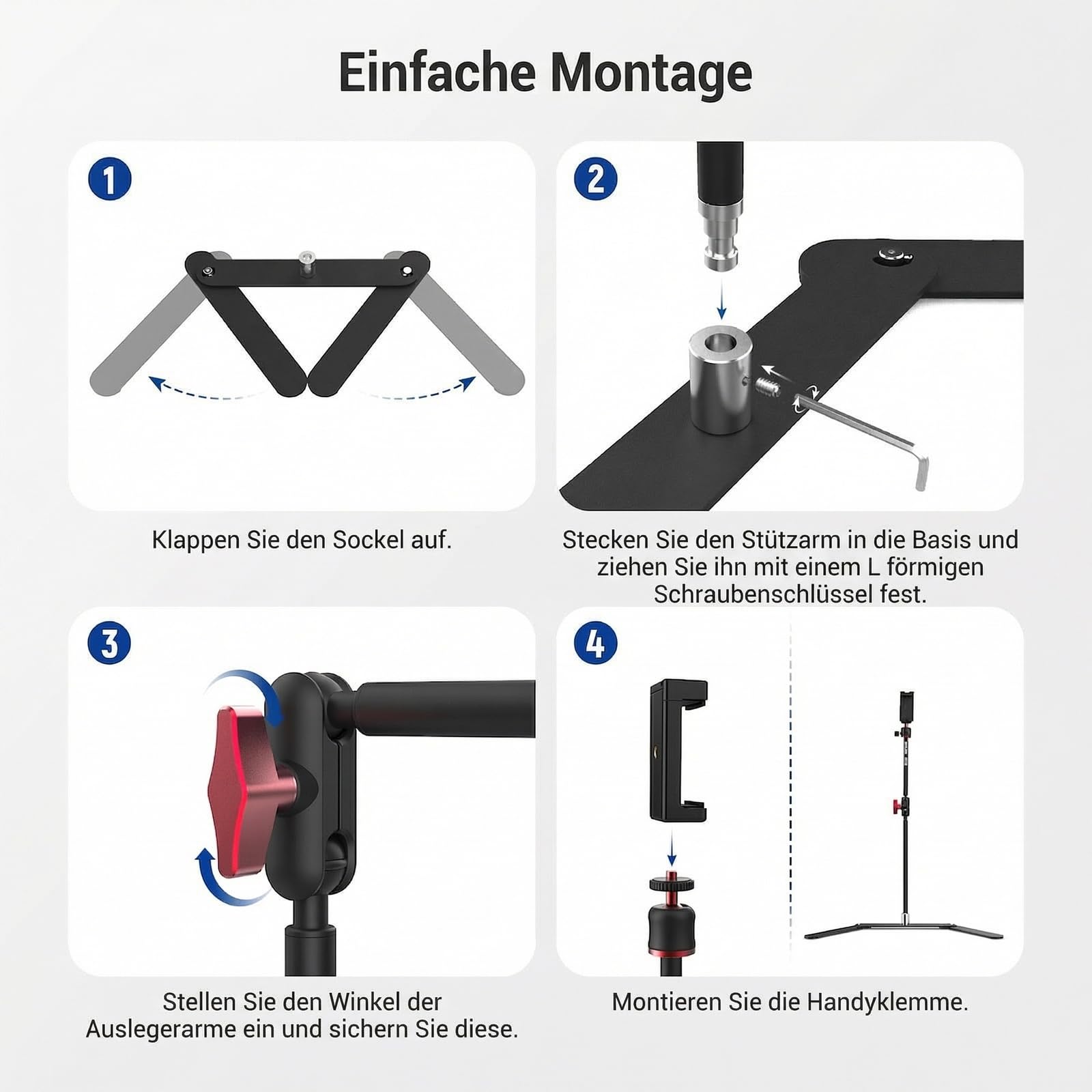 Einfache Montage

1

Klappen Sie den Sockel auf.

2

Stecken Sie den Stützarm in die Basis und ziehen Sie ihn mit einem L förmigen Schraubenschlüssel fest.

3

Stellen Sie den Winkel der Auslegerarme ein und sichern Sie diese.

4

Montieren Sie die Handyklemme.