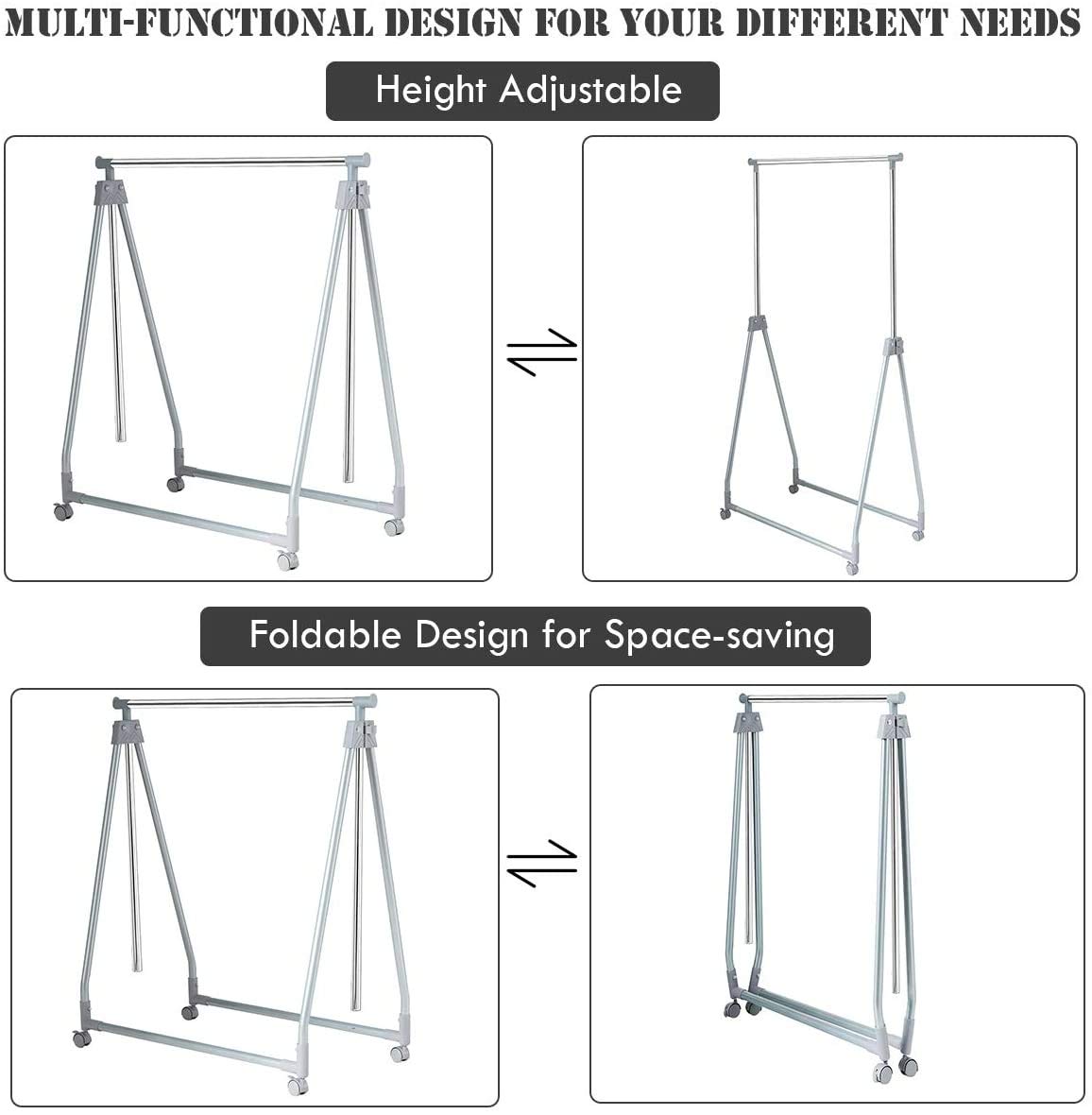 MULTI-FUNCTIONAL DESIGN FOR YOUR DIFFERENT NEEDS

Height Adjustable

Foldable Design for Space-saving