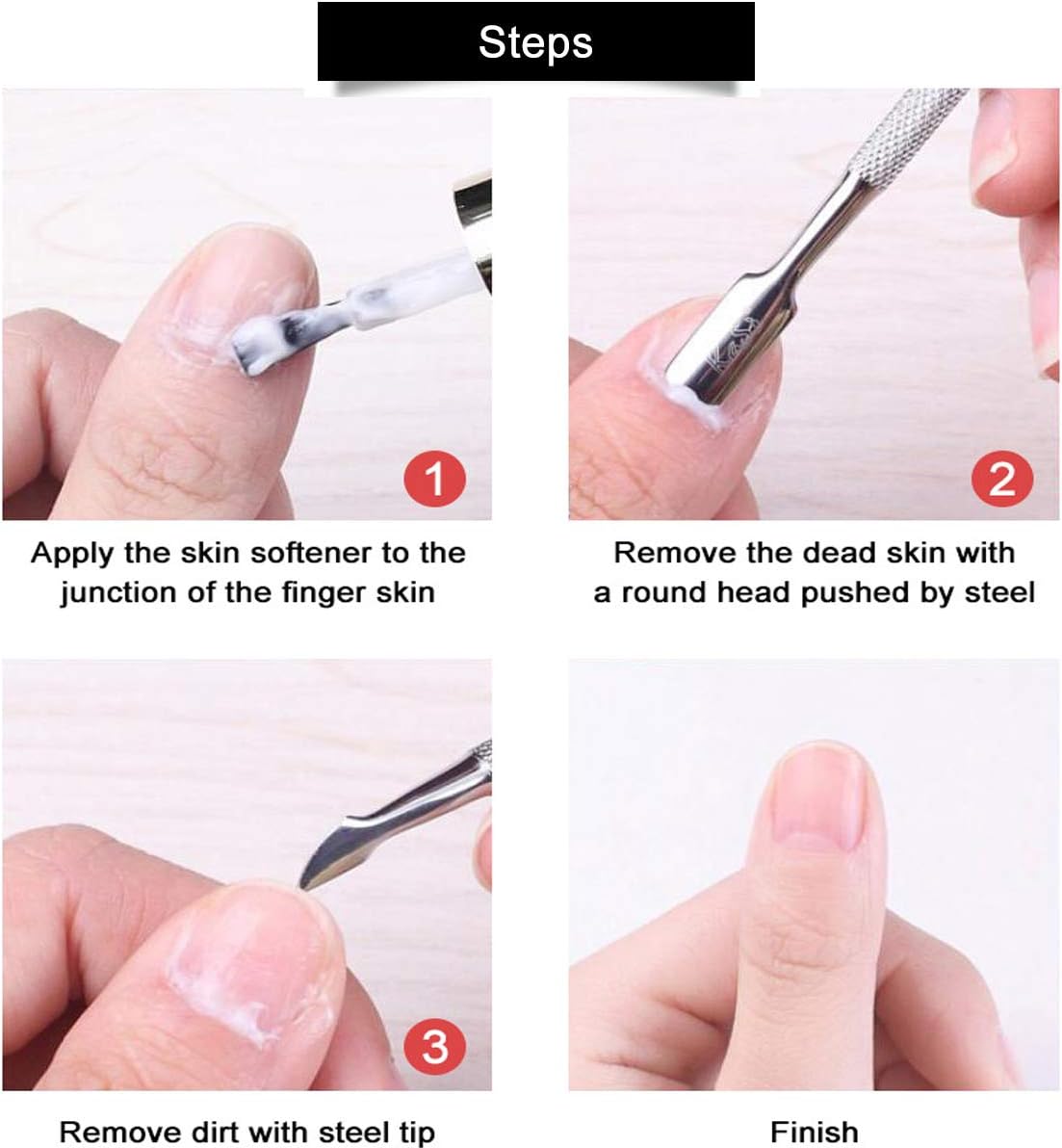 Steps

1

Apply the skin softener to the junction of the finger skin

2

Remove the dead skin with a round head pushed by steel

3

Remove dirt with steel tip

Finish