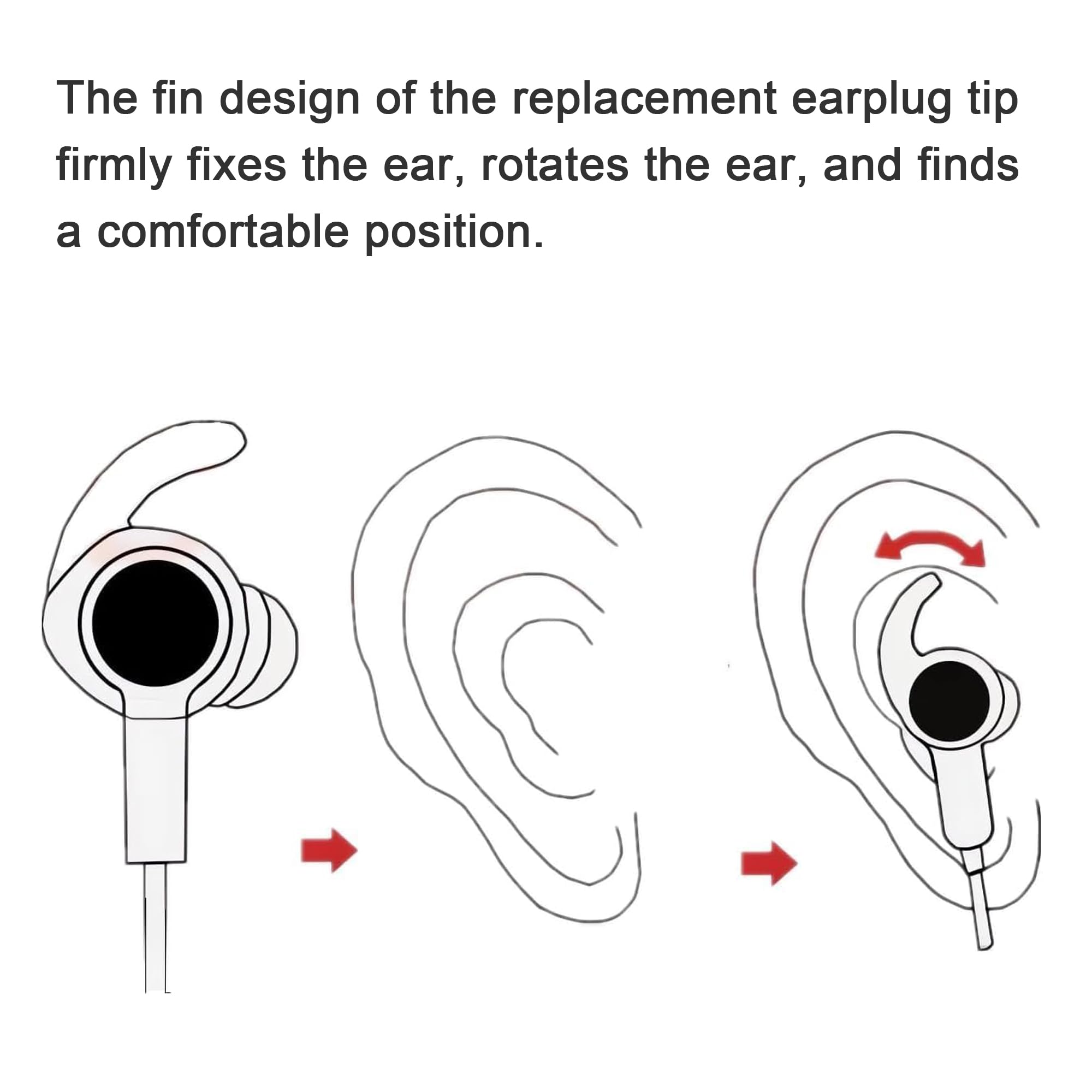 The fin design of the replacement earplug tip firmly fixes the ear, rotates the ear, and finds a comfortable position.