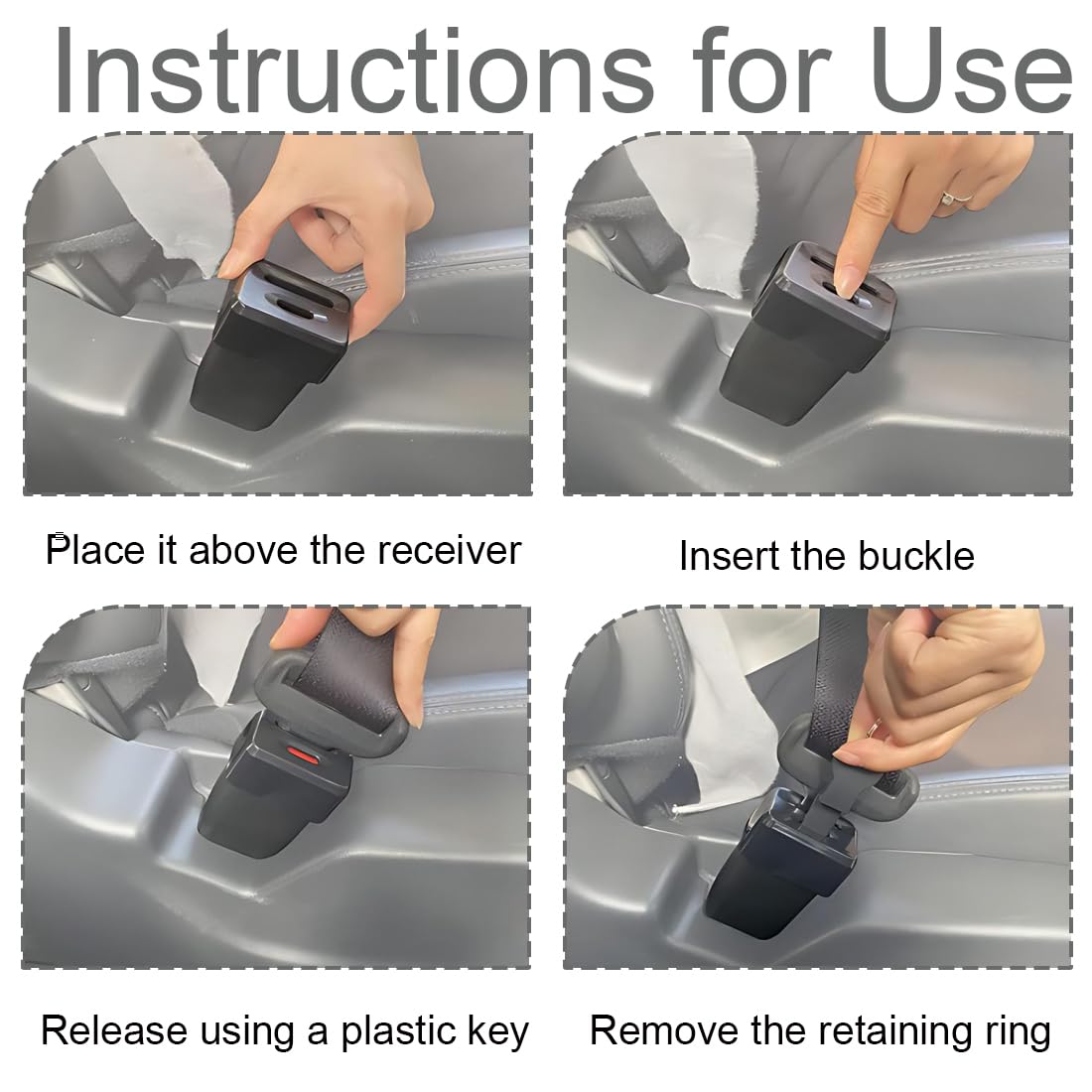 Instructions for Use

Place it above the receiver

Insert the buckle

Release using a plastic key

Remove the retaining ring