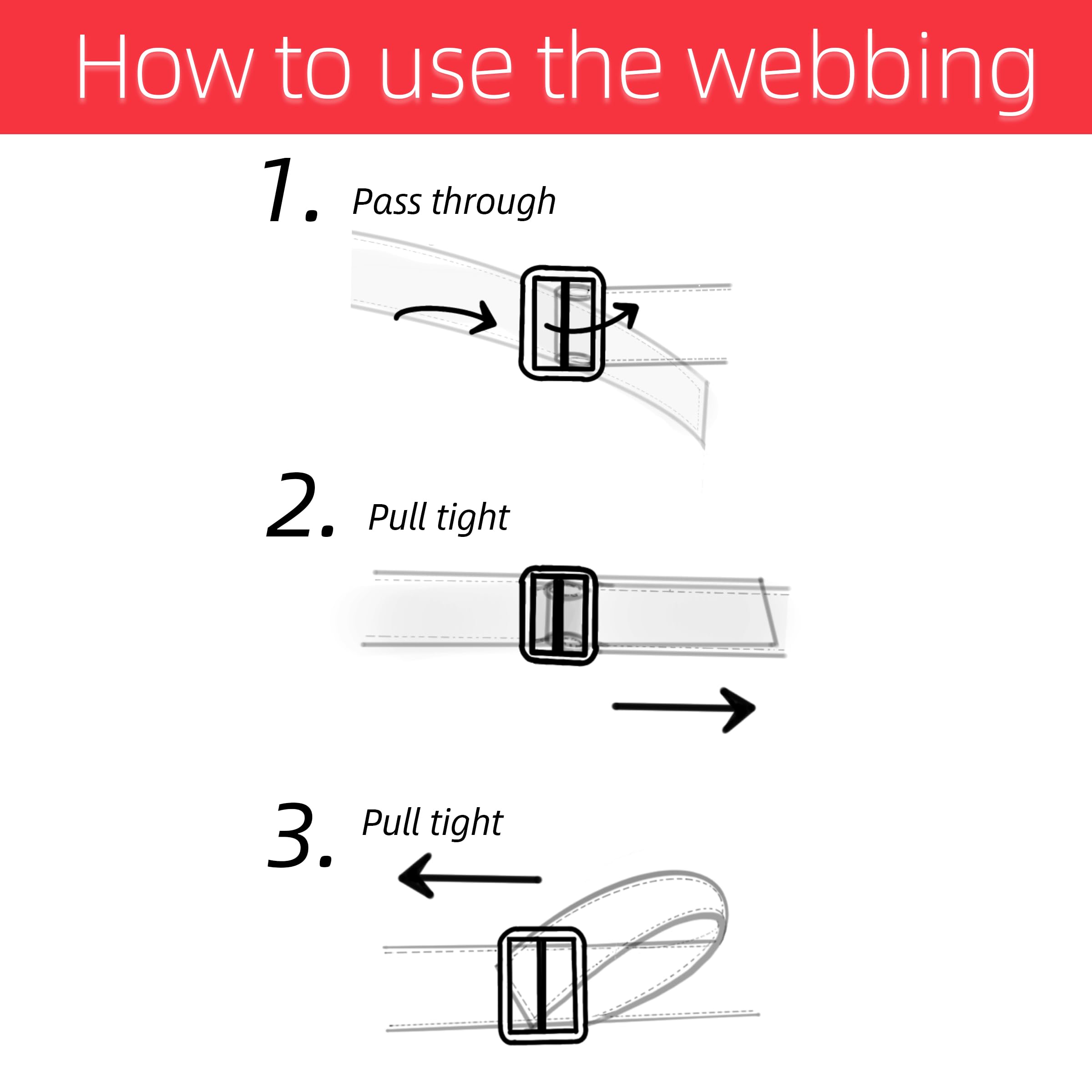 How to use the webbing

1. Pass through

2. Pull tight

3. Pull tight