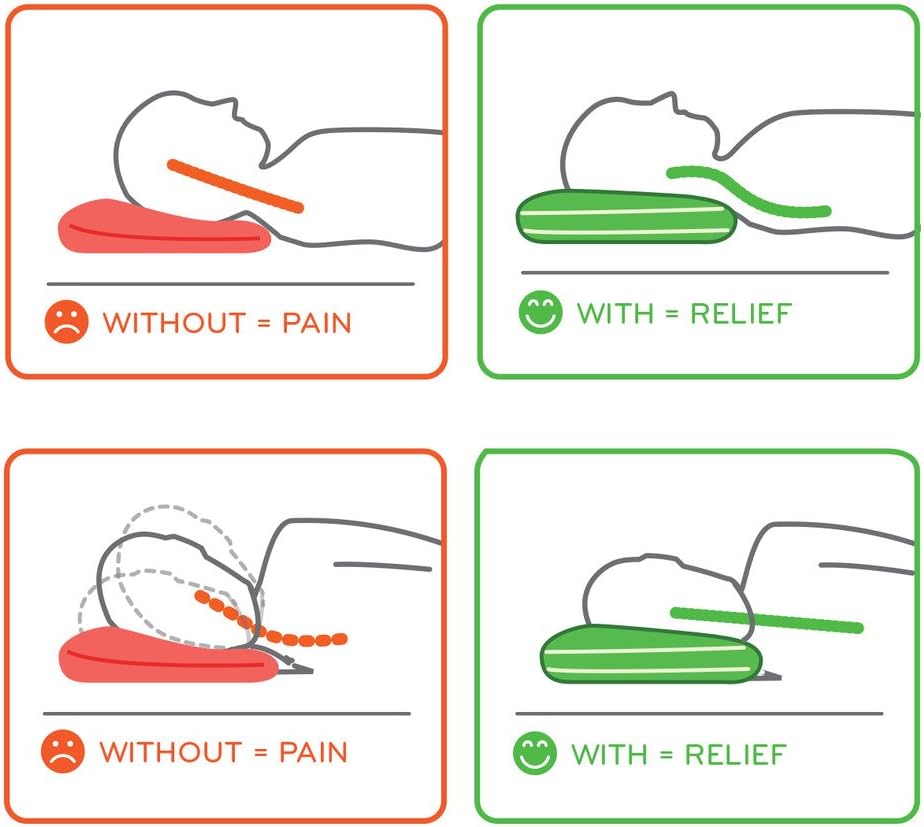 WITHOUT = PAIN

WITH = RELIEF

WITHOUT = PAIN

WITH = RELIEF