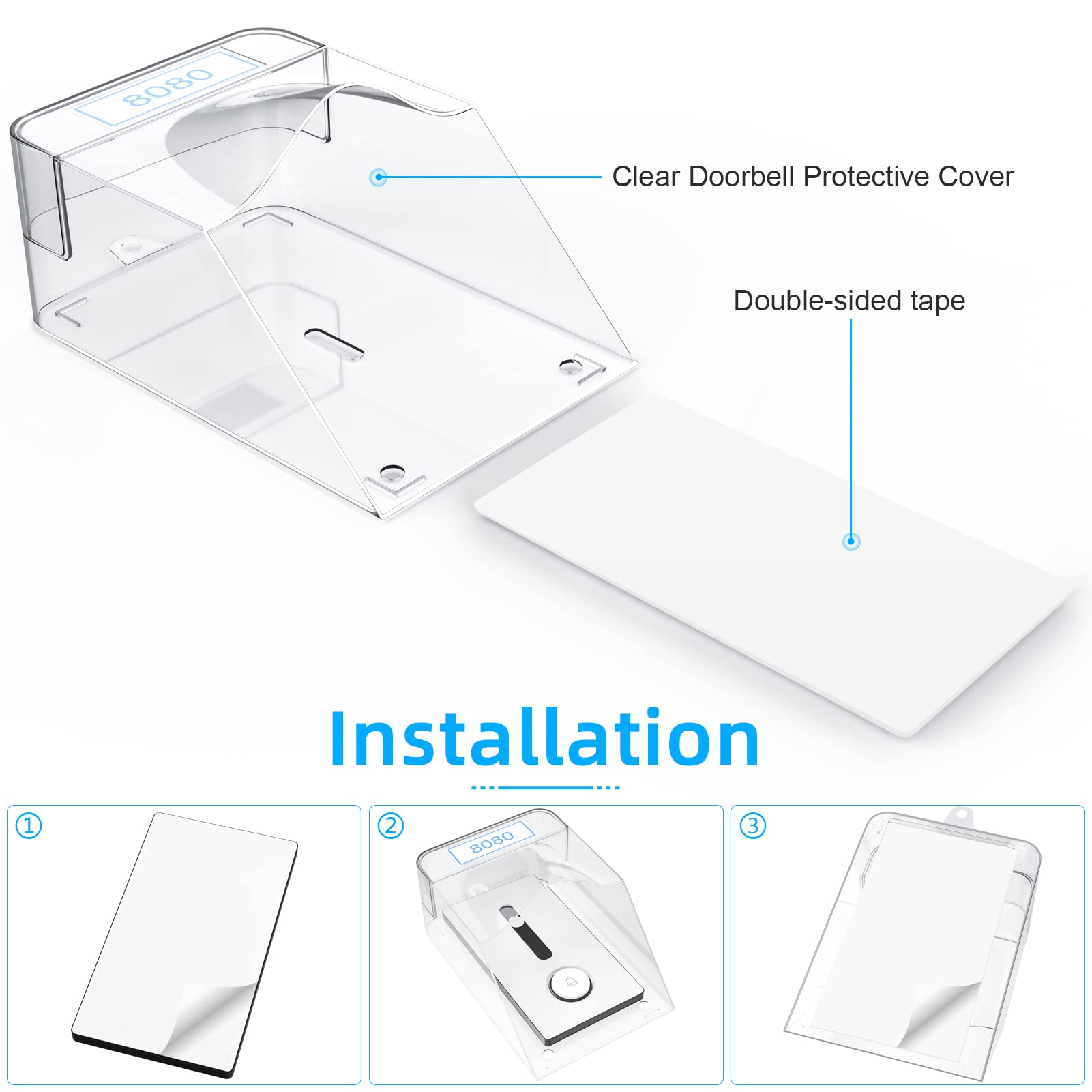 8080

Clear Doorbell Protective Cover

Double-sided tape

Installation

①

②

8080

③