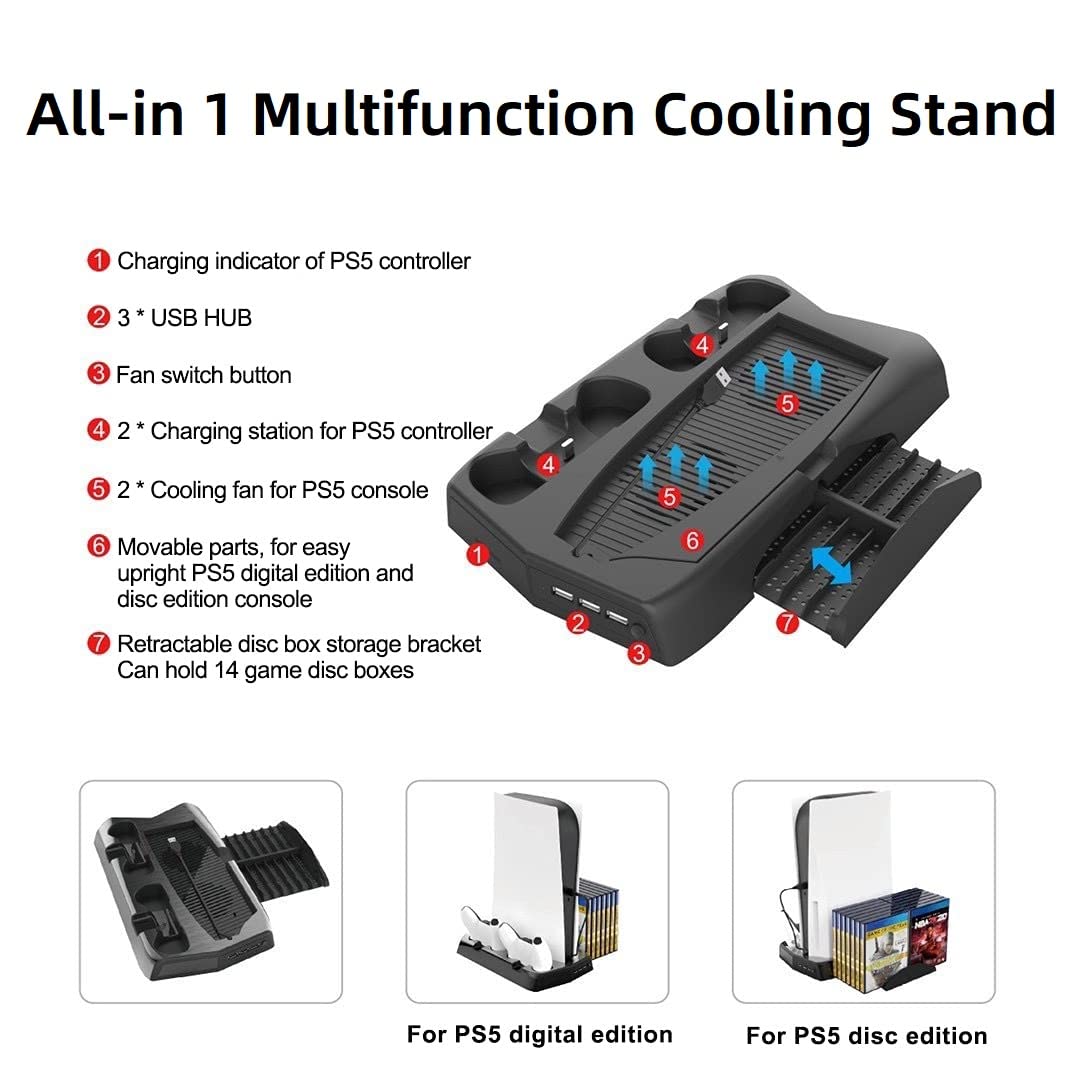 All-in 1 Multifunction Cooling Stand

1 Charging indicator of PS5 controller

2 3 * USB HUB

3 Fan switch button

4 2 * Charging station for PS5 controller

5 2 * Cooling fan for PS5 console

6 Movable parts, for easy upright PS5 digital edition and disc edition console

7 Retractable disc box storage bracket Can hold 14 game disc boxes

4 5 4 5 6 1 2 3 7

For PS5 digital edition

For PS5 disc edition