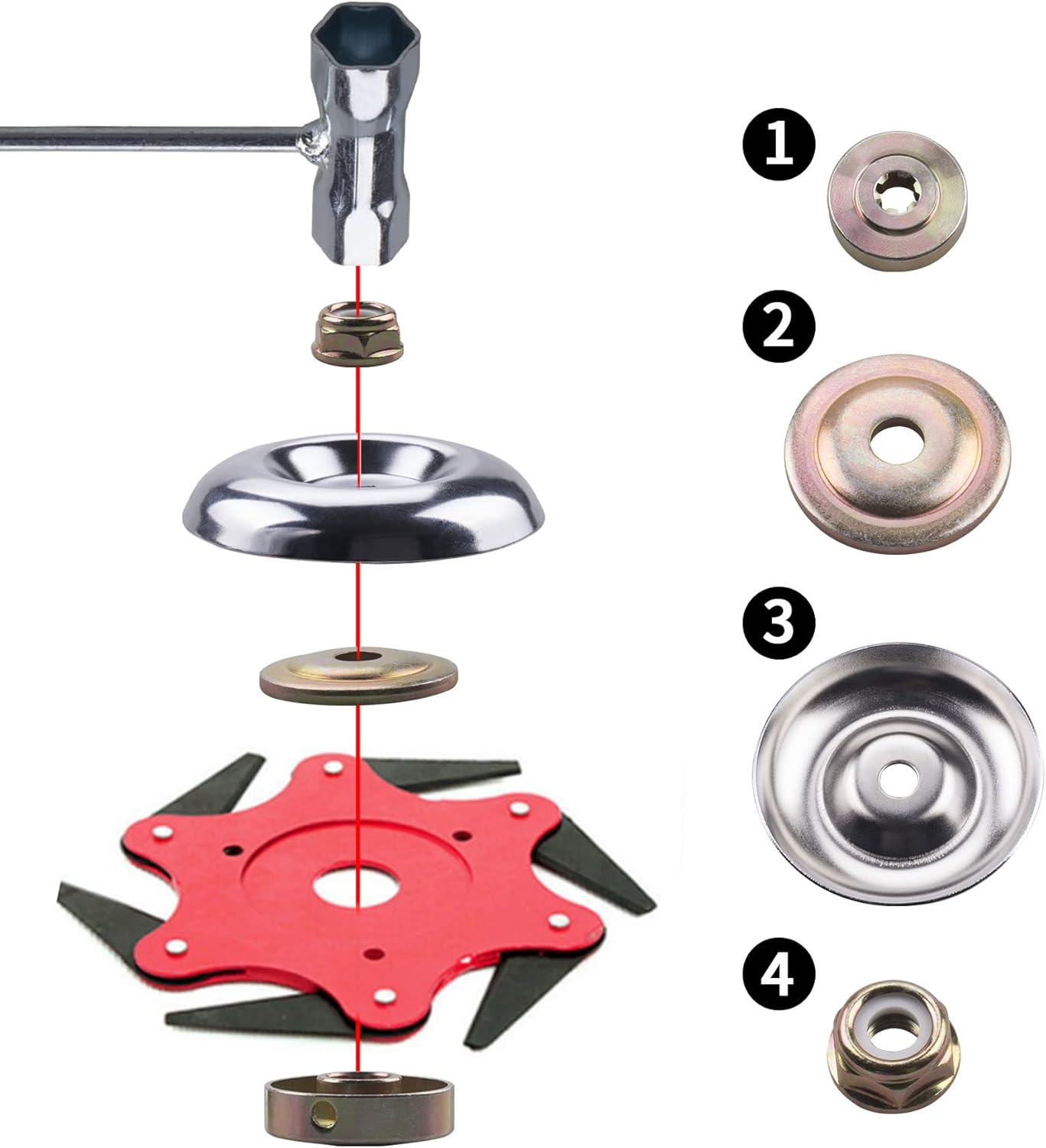 1
2
3
4