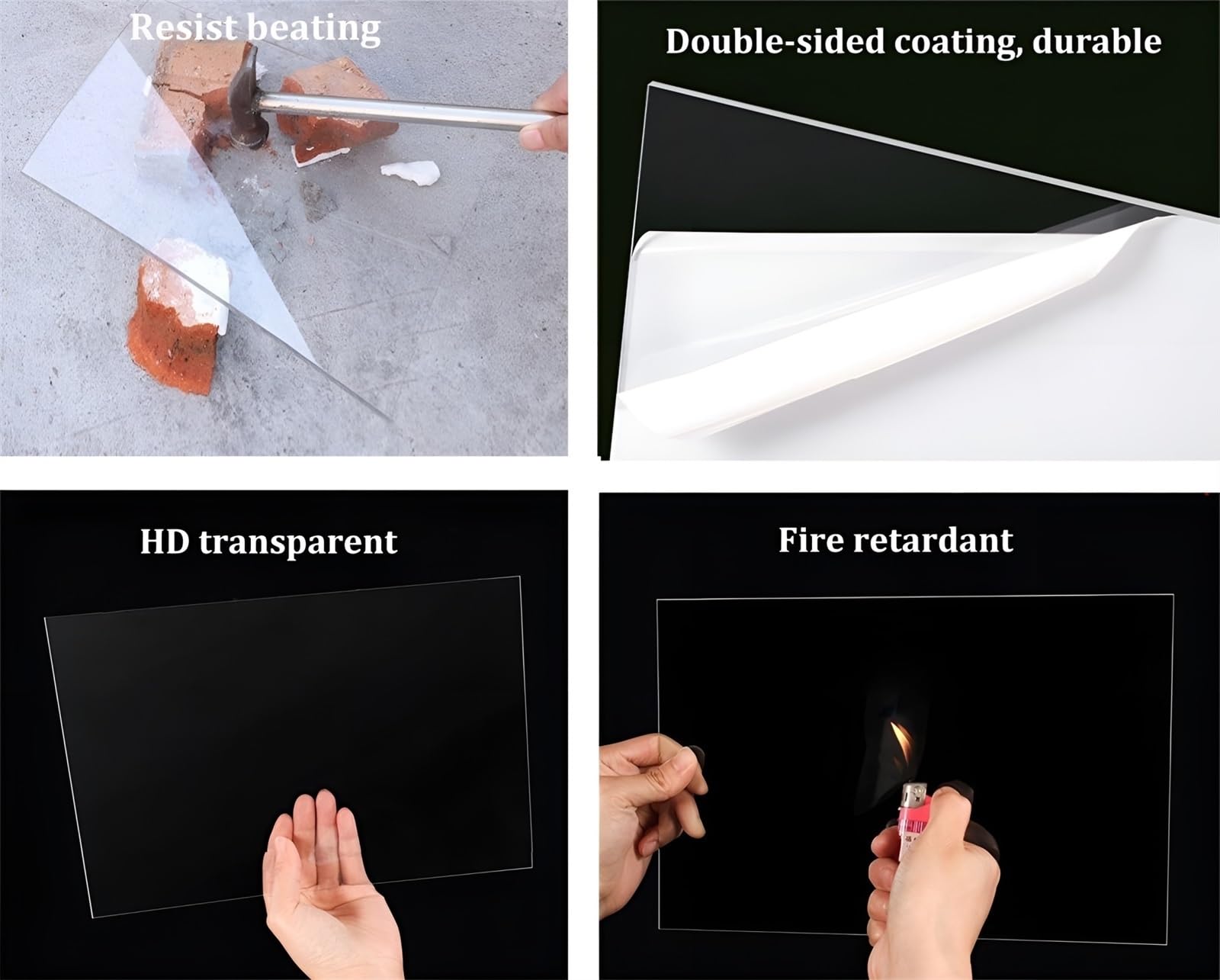 Resist beating

Double-sided coating, durable

HD transparent

Fire retardant